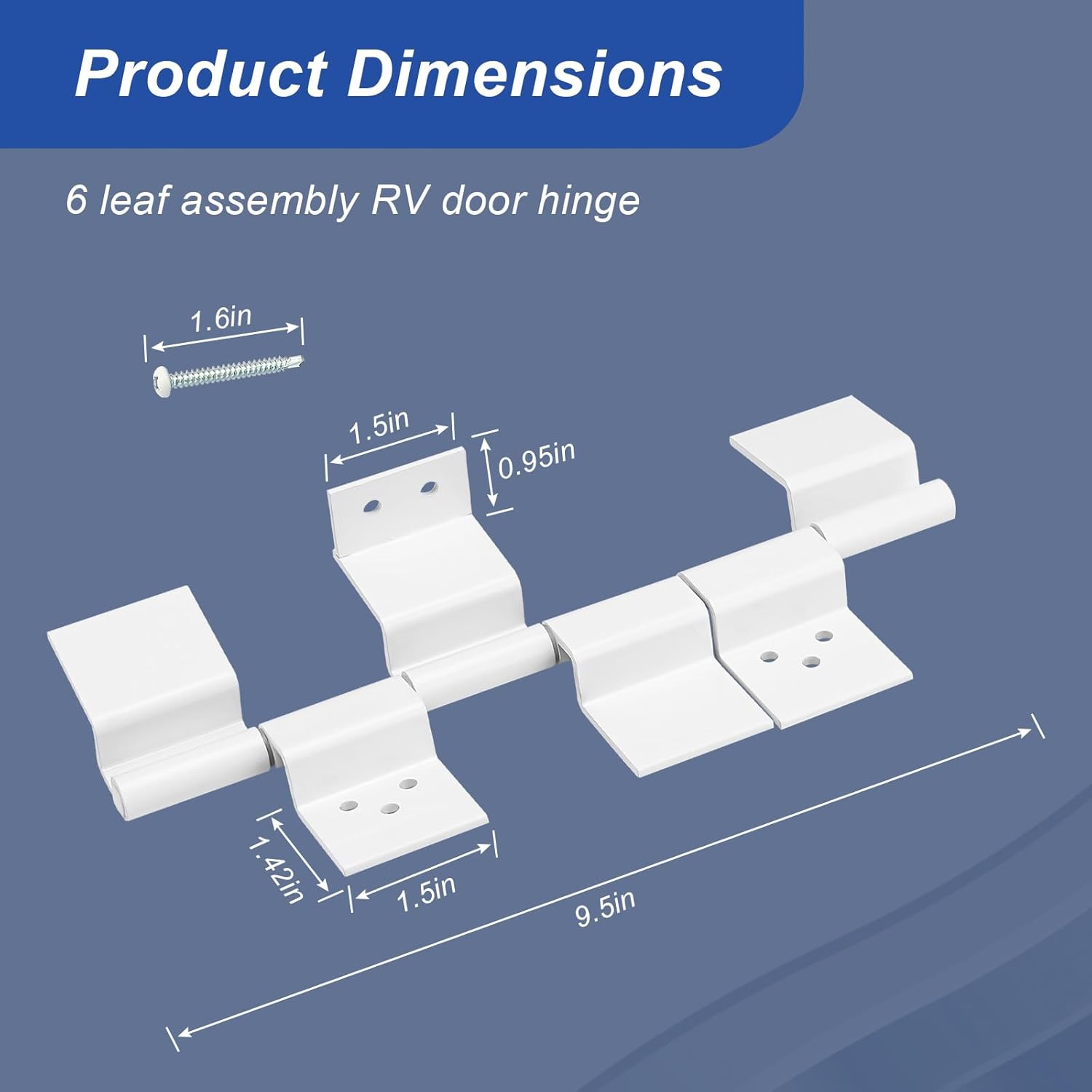 Product Dimensions

6 leaf assembly RV door hinge

1.6in

1.5in

0.95in

1.42in

1.5in

9.5in