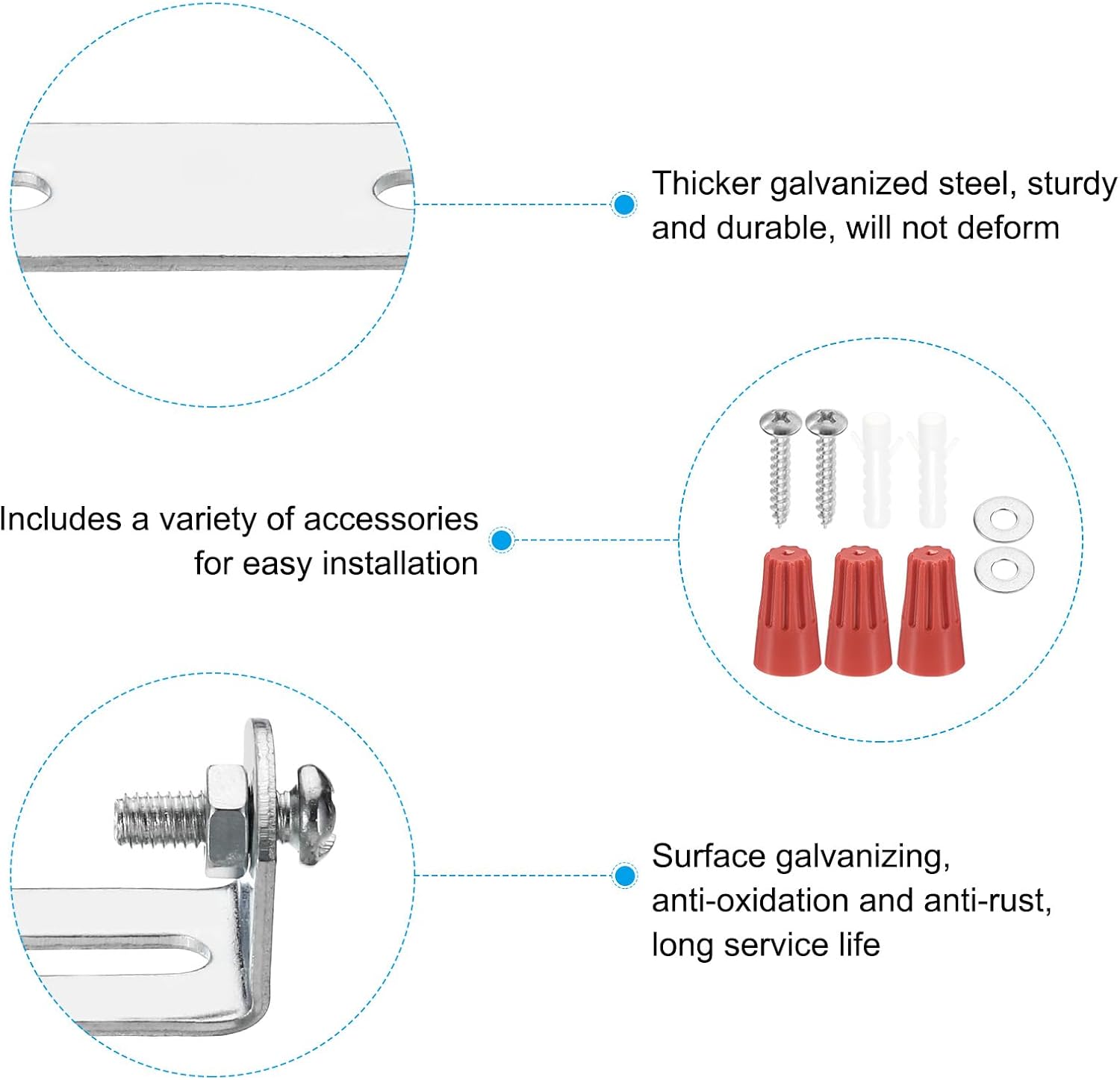 Thicker galvanized steel, sturdy and durable, will not deform

Includes a variety of accessories for easy installation

Surface galvanizing, anti-oxidation and anti-rust, long service life