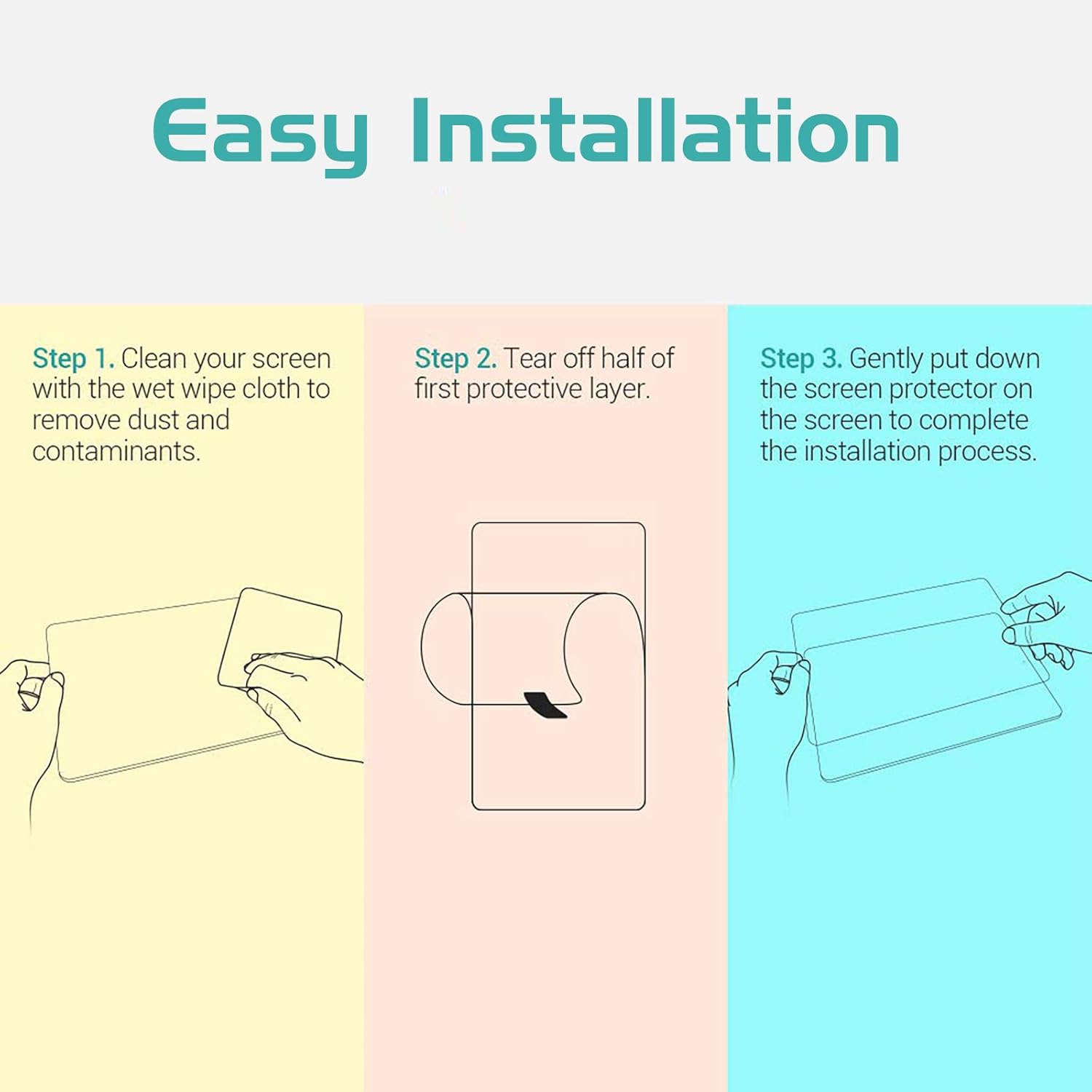 Easy Installation

Step 1. Clean your screen with the wet wipe cloth to remove dust and contaminants.

Step 2. Tear off half of first protective layer.

Step 3. Gently put down the screen protector on the screen to complete the installation process.