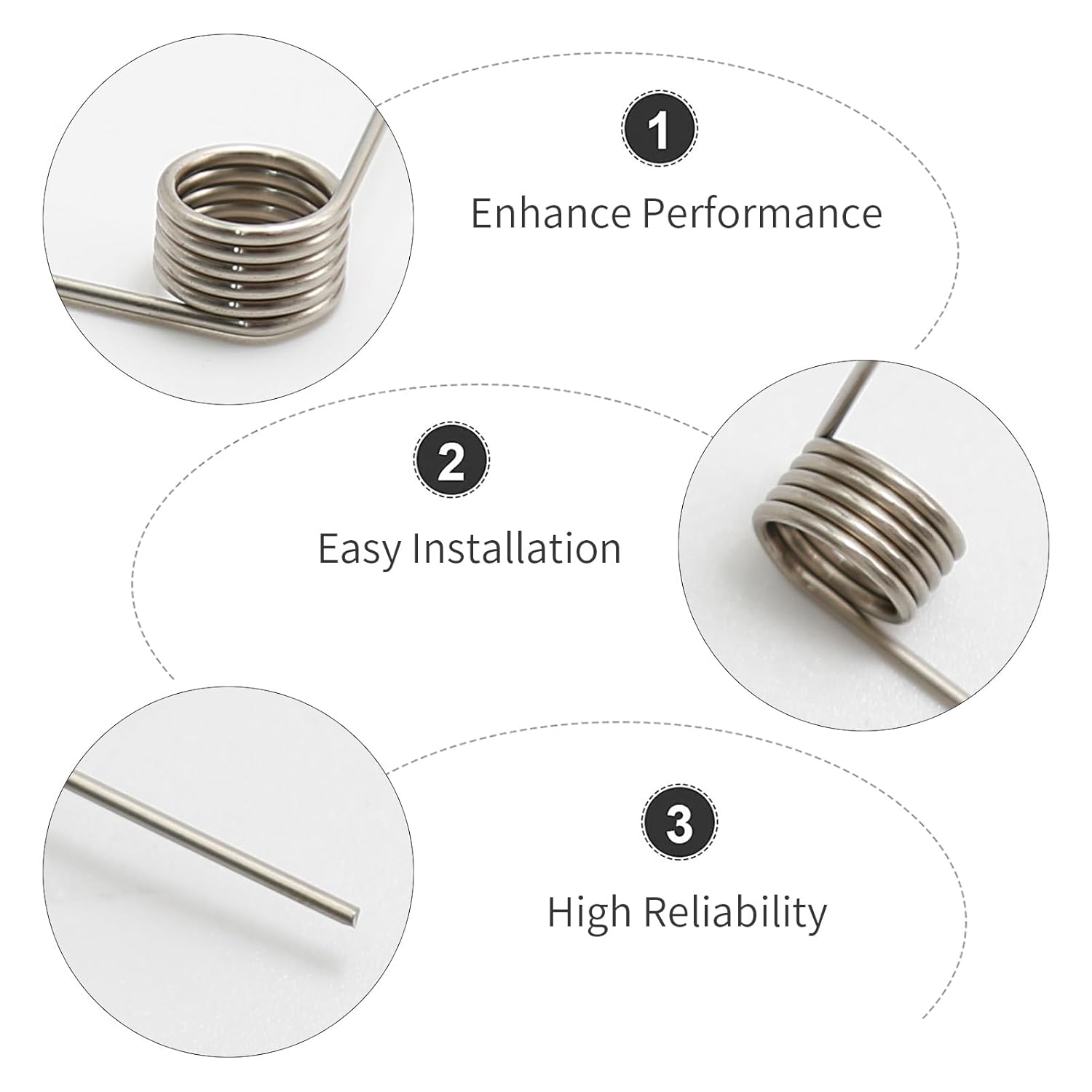 1

Enhance Performance

2

Easy Installation

3

High Reliability