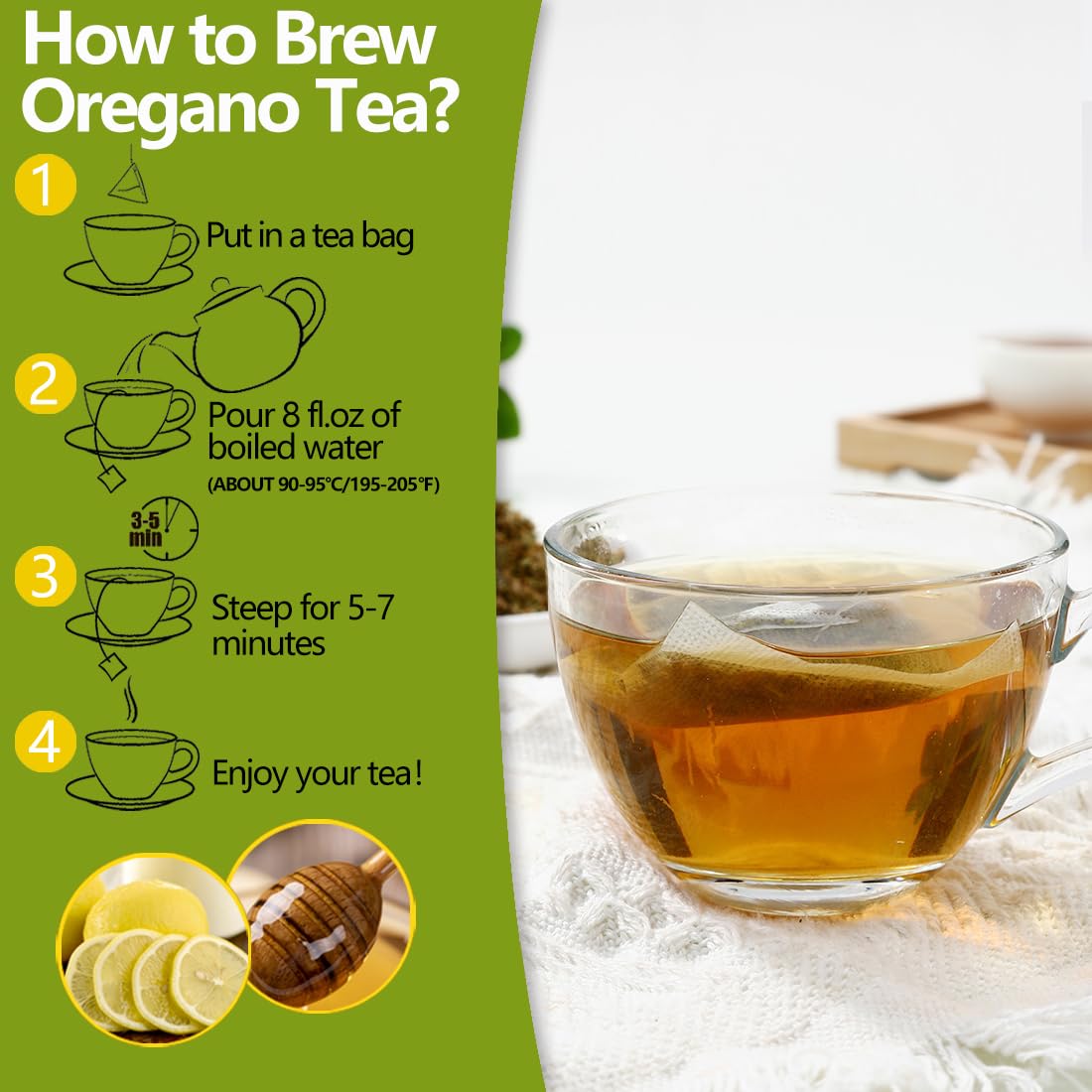 How to Brew Oregano Tea?

1

Put in a tea bag

2

Pour 8 fl.oz of boiled water

(ABOUT 90-95°C/195-205°F)

3-5 min

3

Steep for 5-7 minutes

4

Enjoy your tea!