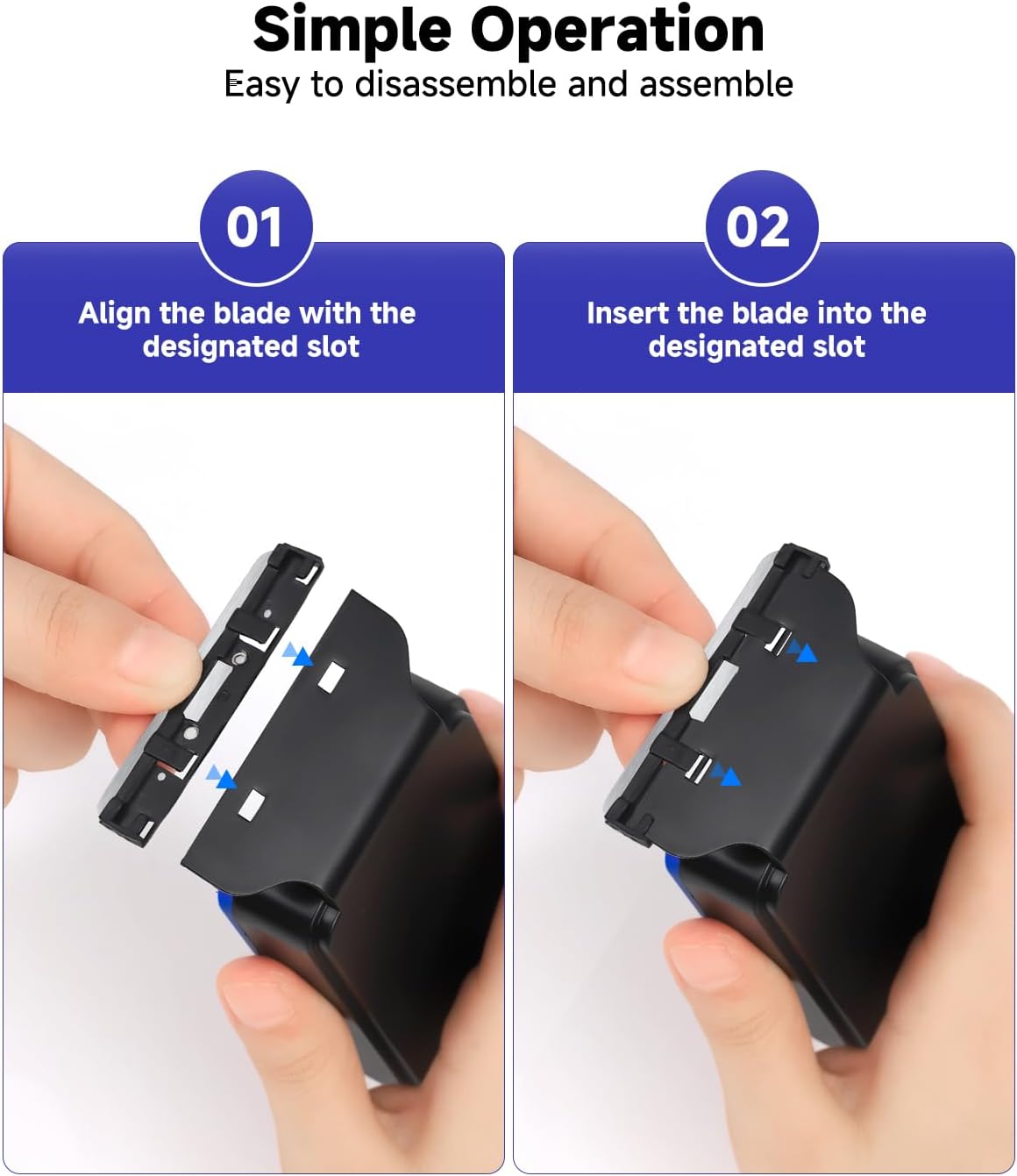 Simple Operation
Easy to disassemble and assemble

01
Align the blade with the designated slot

02
Insert the blade into the designated slot