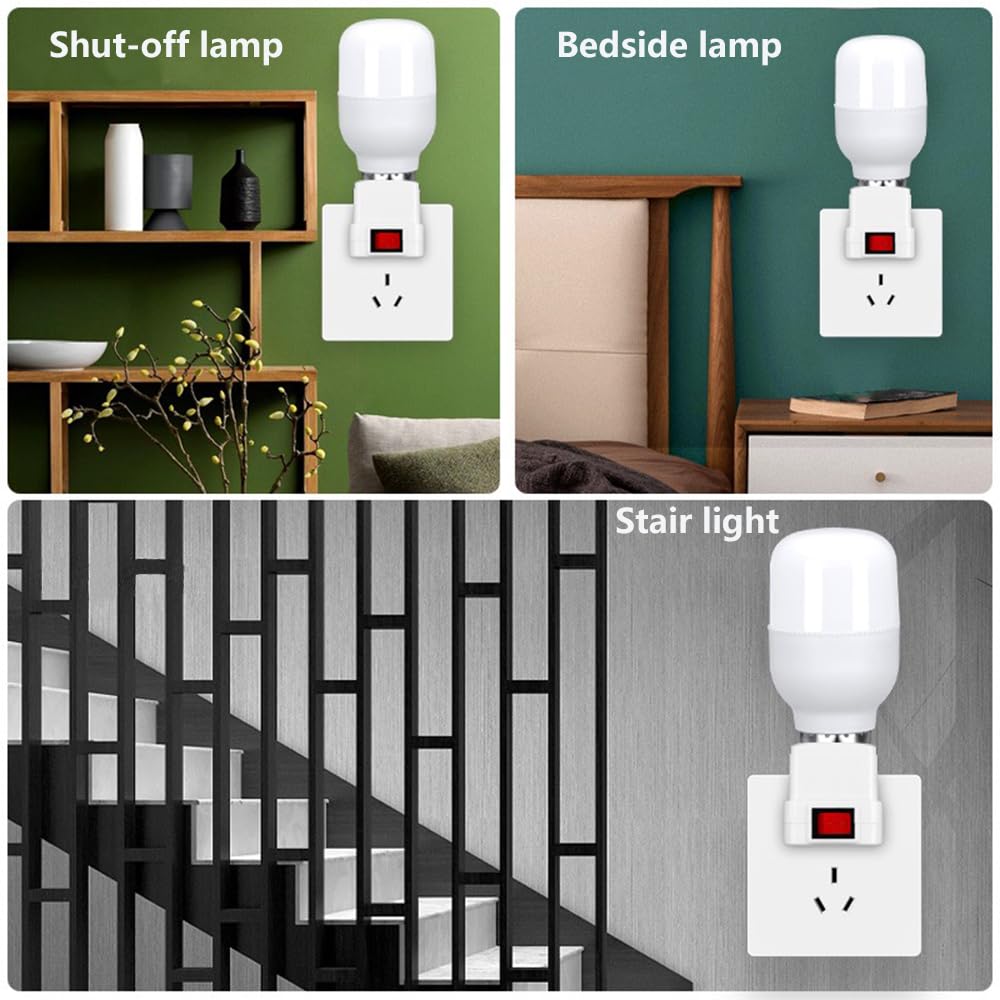 Shut-off lamp

Bedside lamp

Stair light