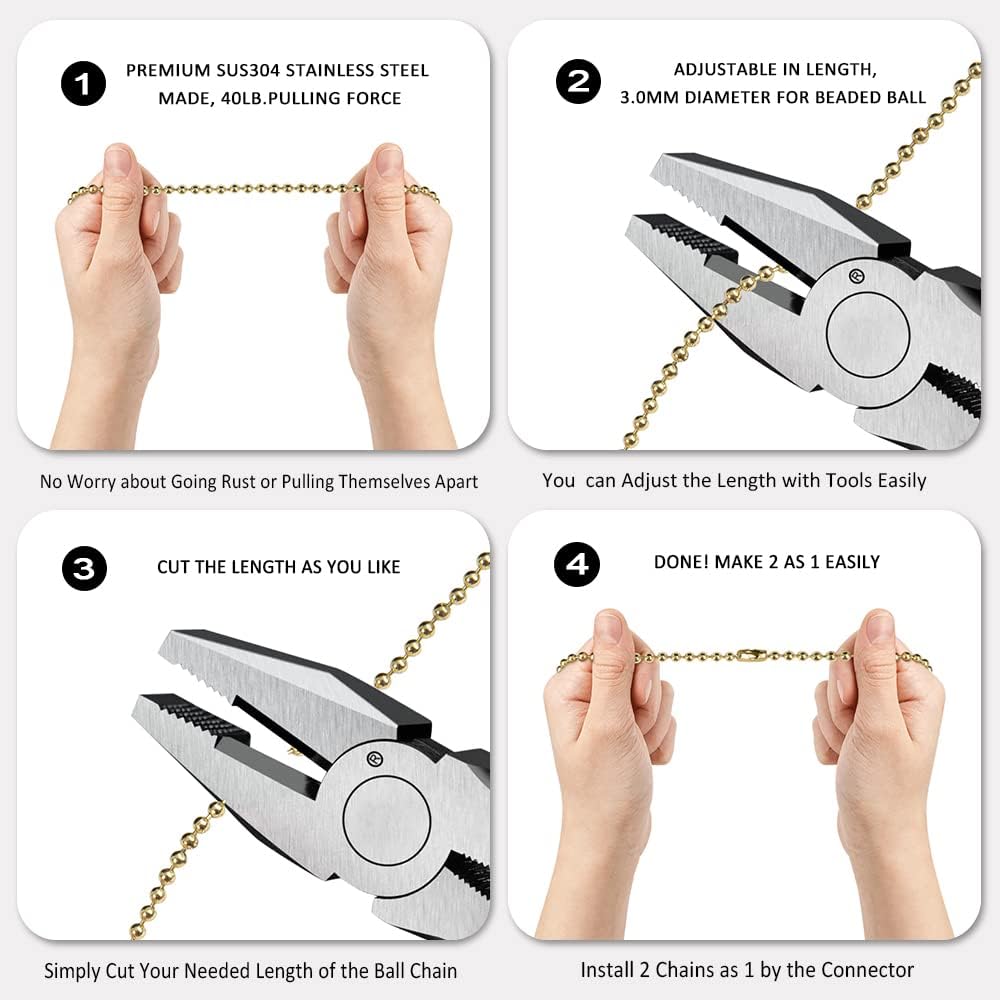 1 PREMIUM SUS304 STAINLESS STEEL MADE, 40LB.PULLING FORCE

No Worry about Going Rust or Pulling Themselves Apart

2 ADJUSTABLE IN LENGTH, 3.0MM DIAMETER FOR BEADED BALL

®

You can Adjust the Length with Tools Easily

3 CUT THE LENGTH AS YOU LIKE

®

Simply Cut Your Needed Length of the Ball Chain

4 DONE! MAKE 2 AS 1 EASILY

Install 2 Chains as 1 by the Connector