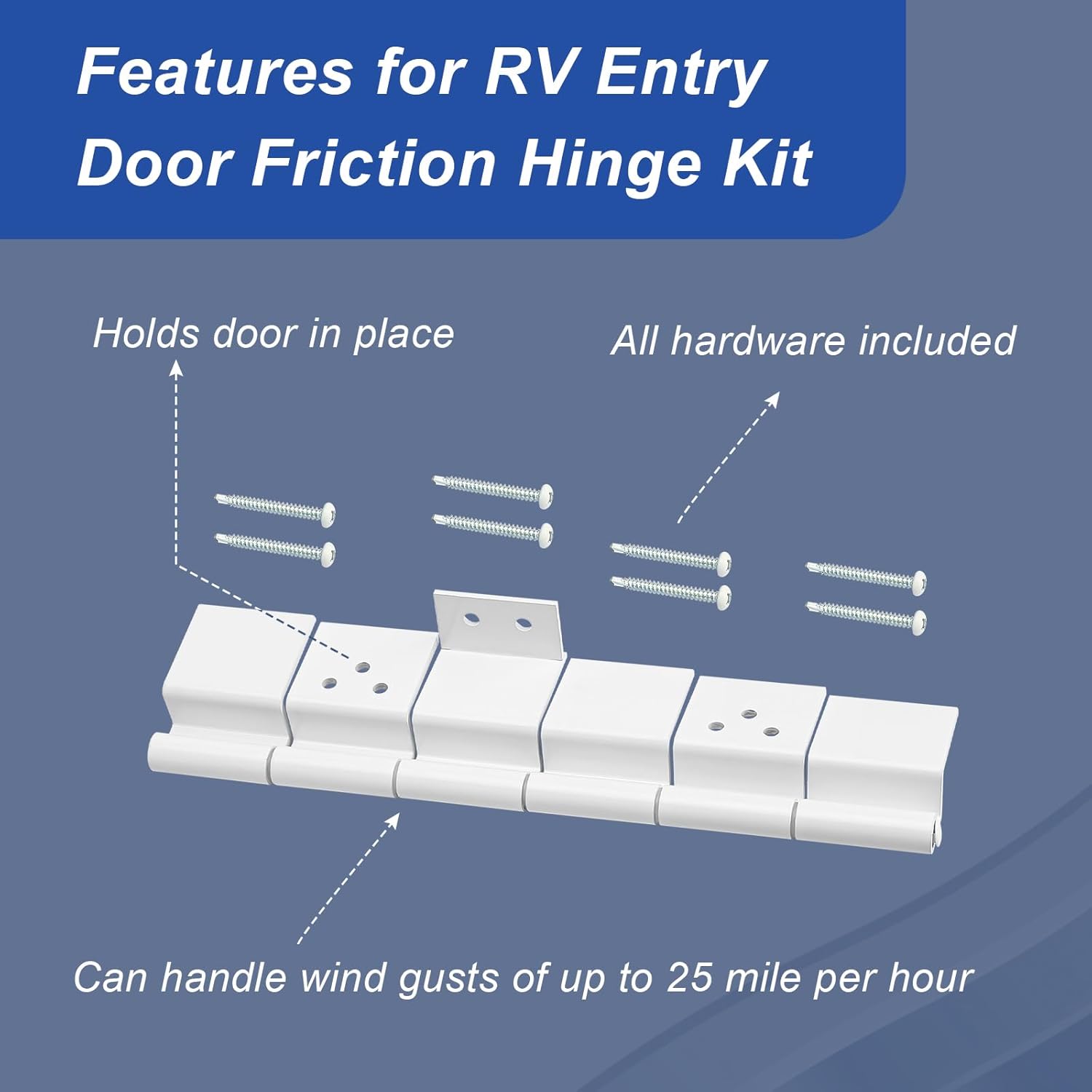 Features for RV Entry Door Friction Hinge Kit

Holds door in place

All hardware included

Can handle wind gusts of up to 25 mile per hour