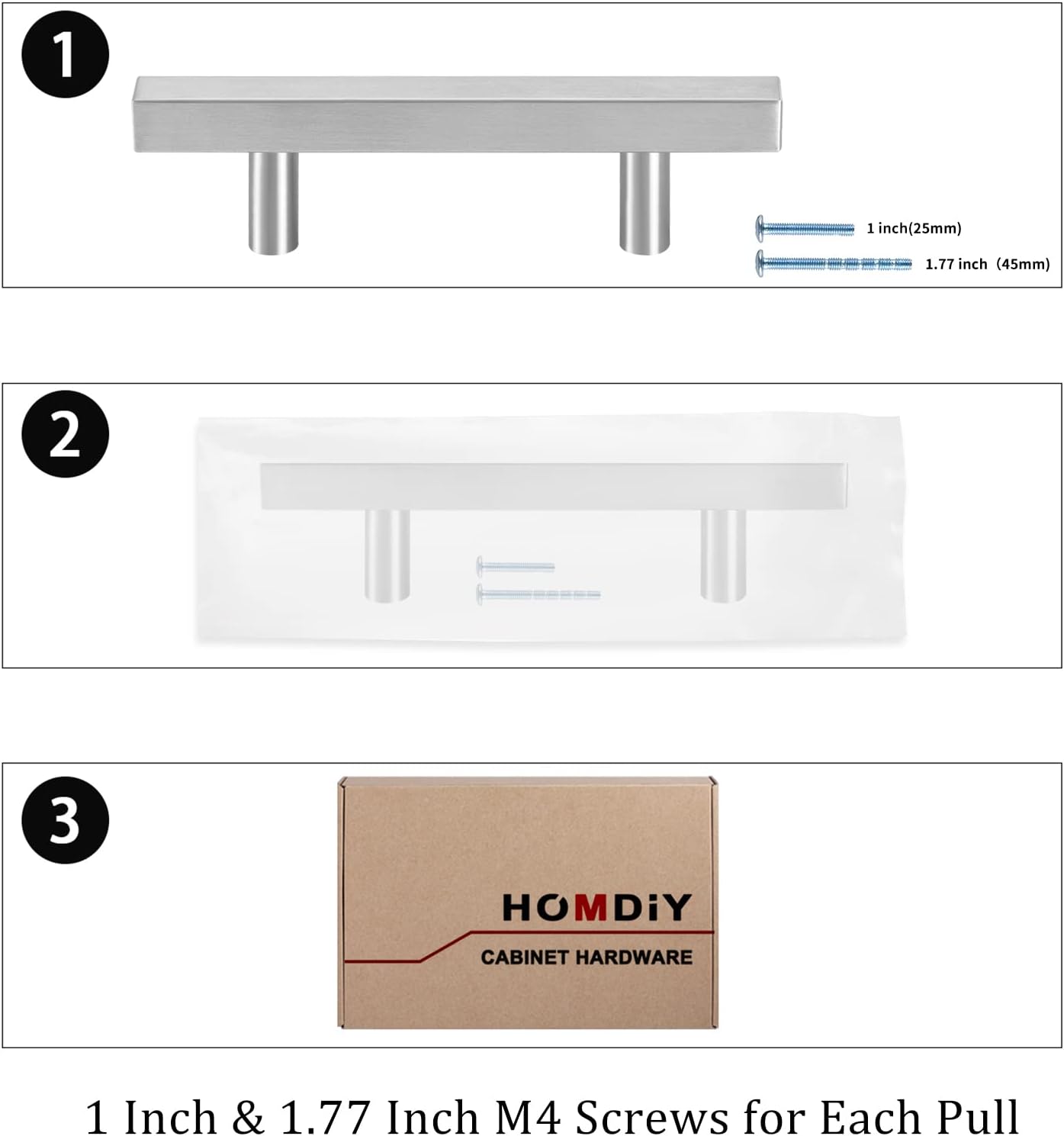 1

1 inch(25mm)

1.77 inch (45mm)

2

3

HOMDiY

CABINET HARDWARE

1 Inch & 1.77 Inch M4 Screws for Each Pull