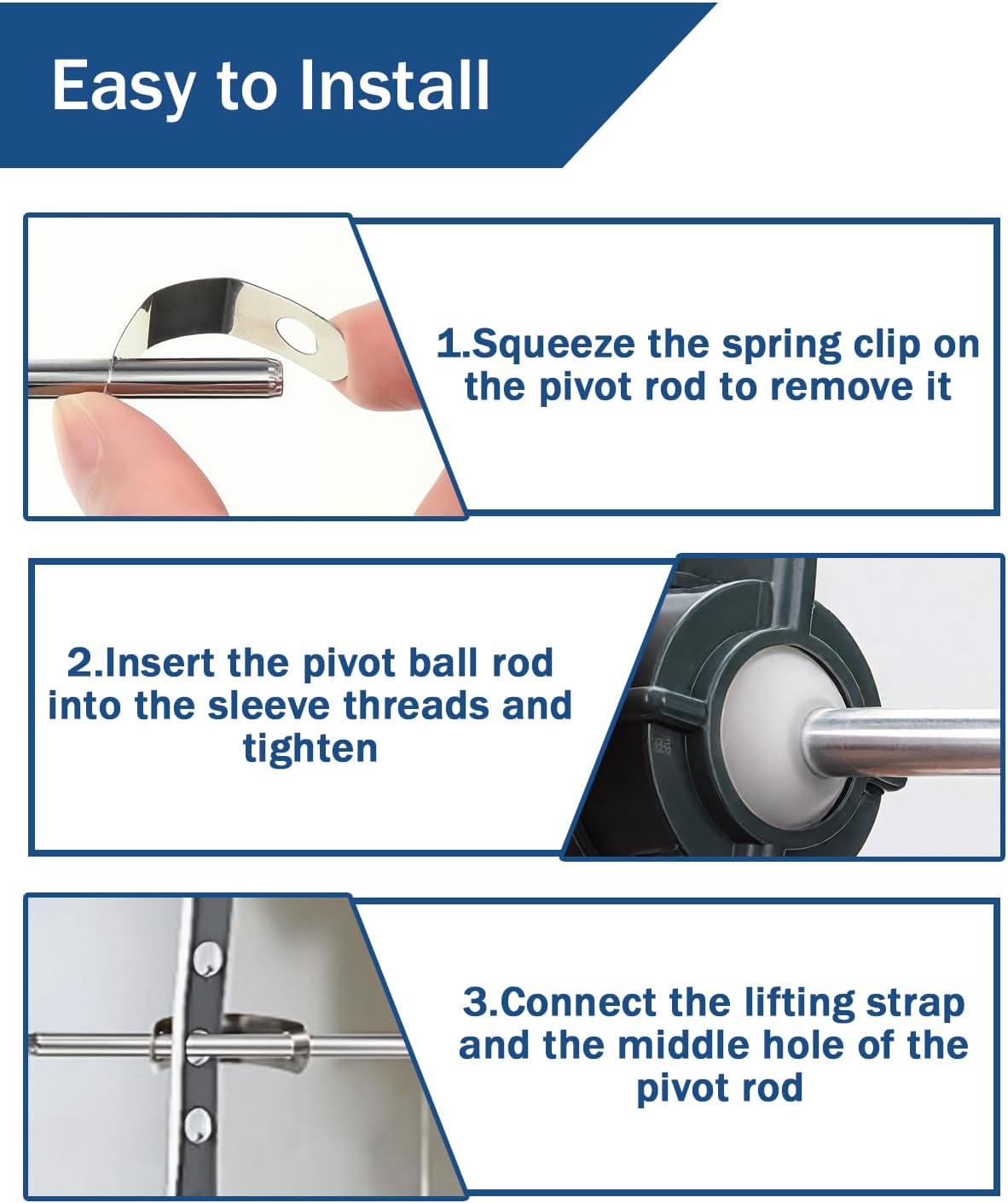 Easy to Install

1.Squeeze the spring clip on the pivot rod to remove it

2.Insert the pivot ball rod into the sleeve threads and tighten

3.Connect the lifting strap and the middle hole of the pivot rod