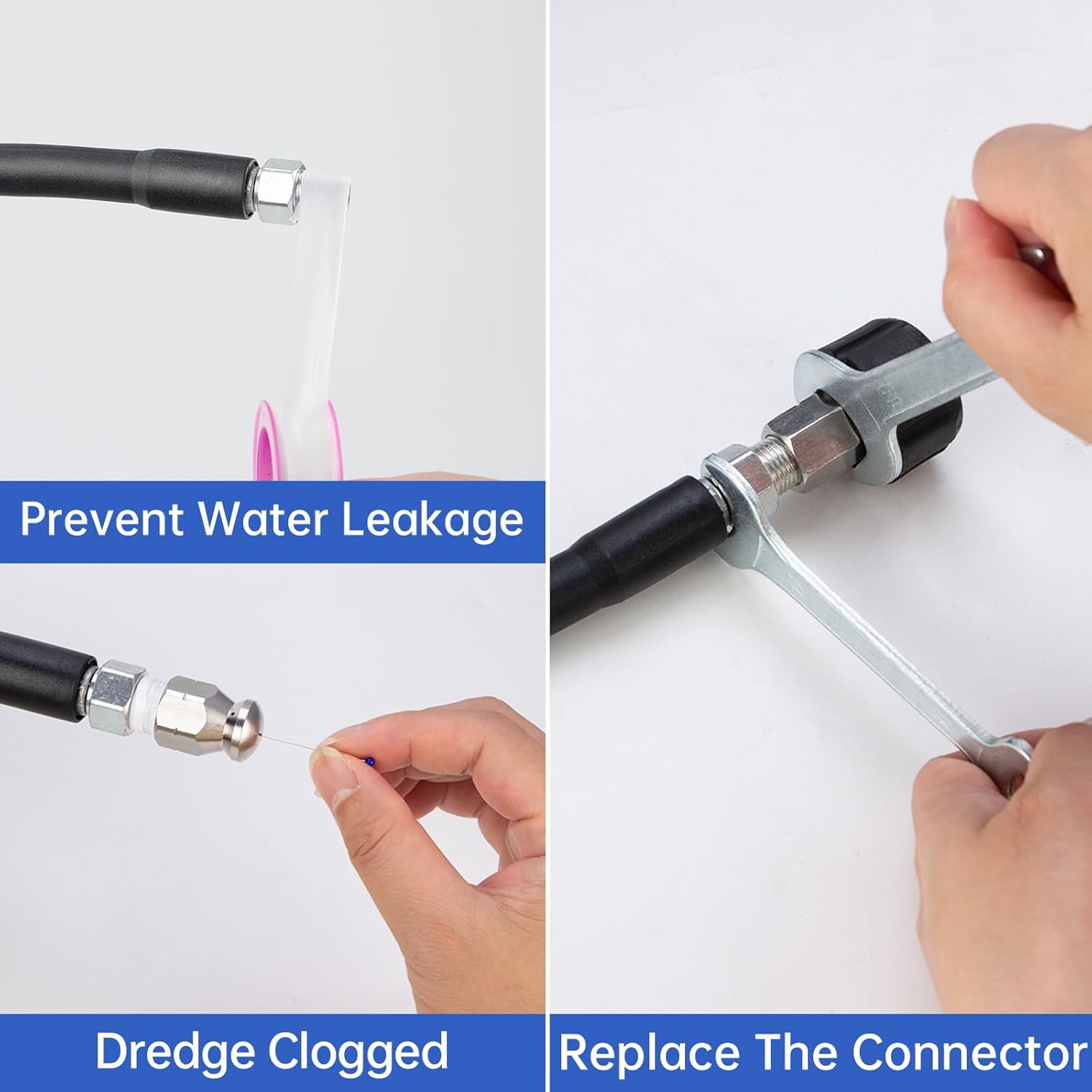 Prevent Water Leakage

Dredge Clogged

Replace The Connector