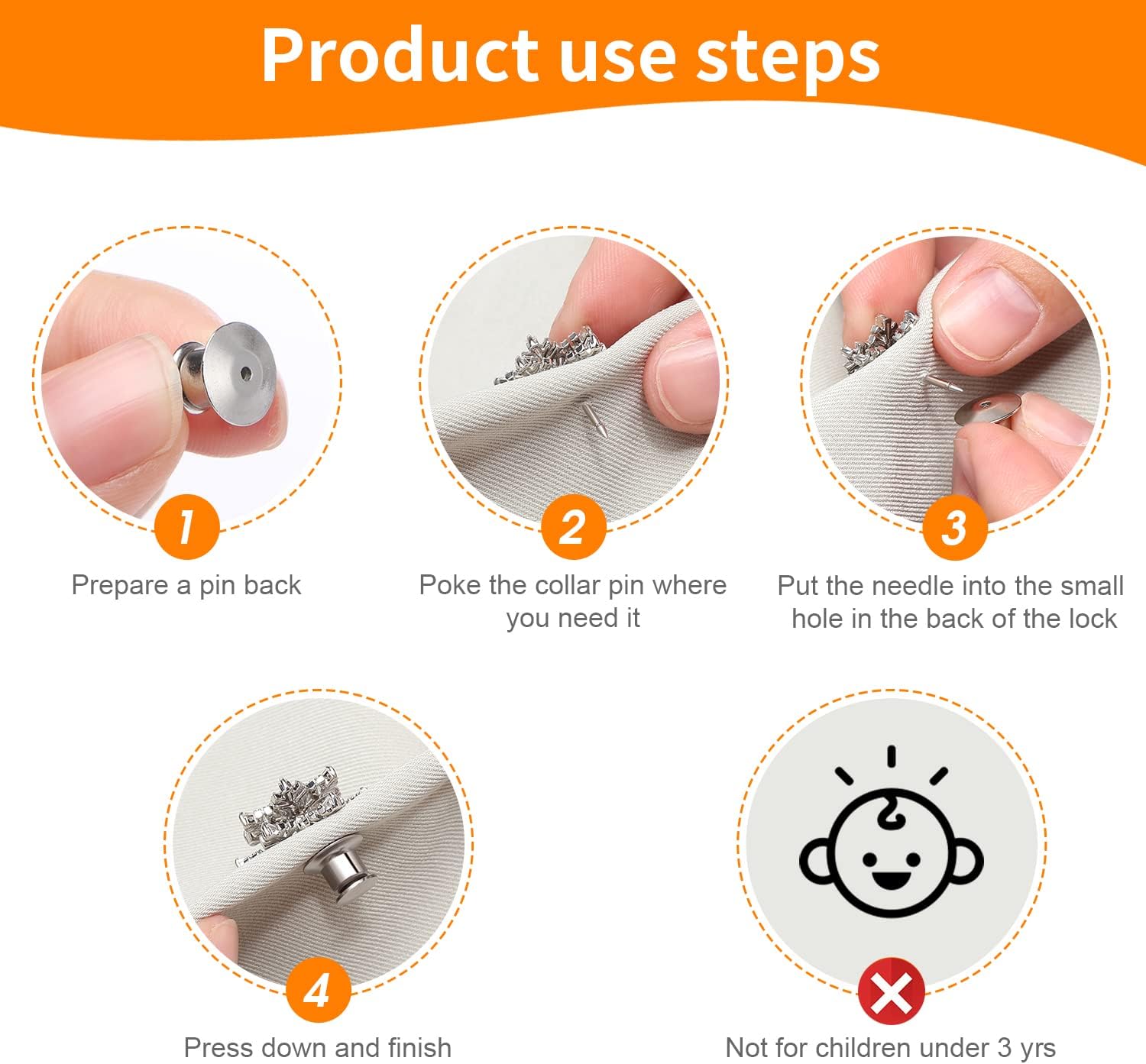 Product use steps

1
Prepare a pin back

2
Poke the collar pin where you need it

3
Put the needle into the small hole in the back of the lock

4
Press down and finish

Not for children under 3 yrs