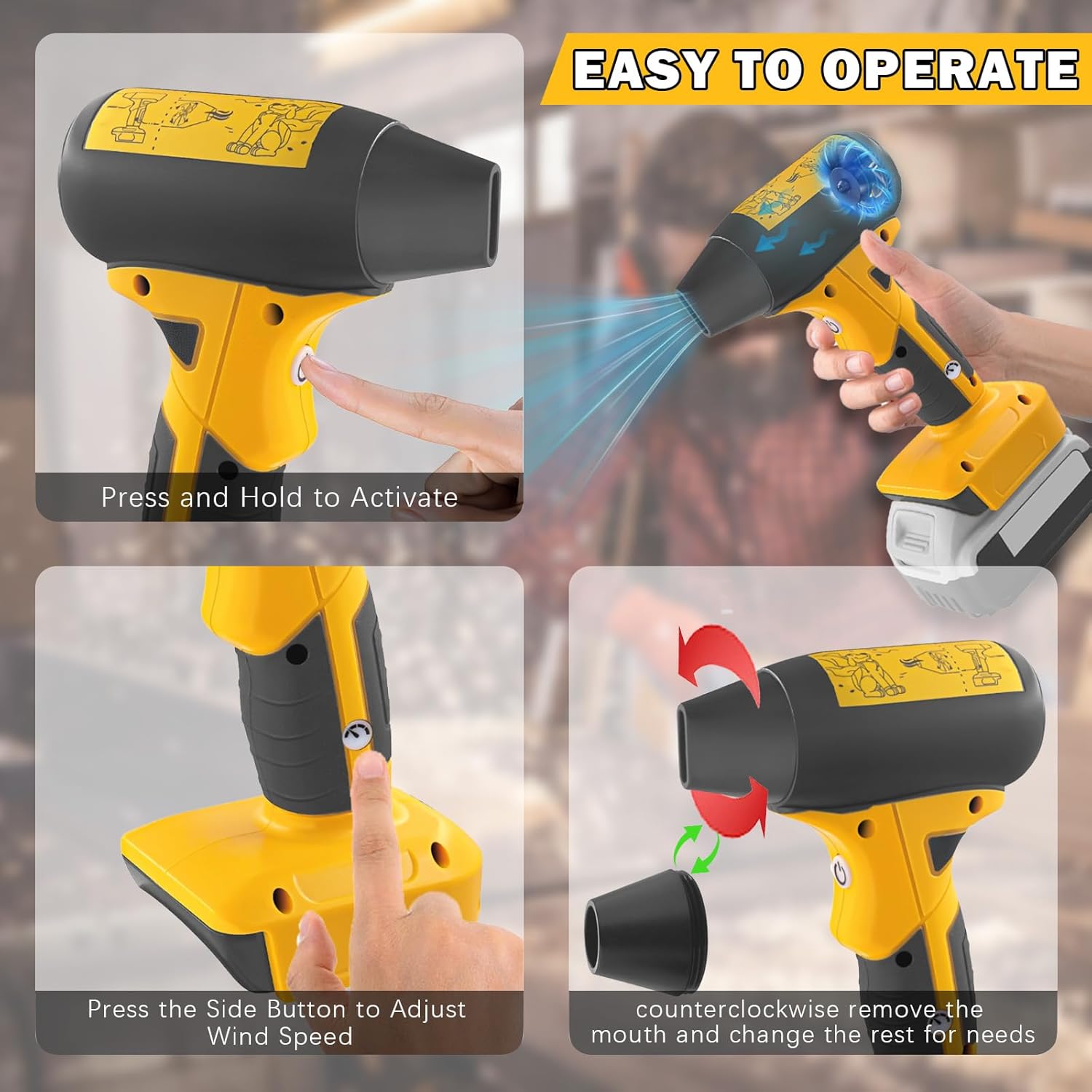 EASY TO OPERATE

Press and Hold to Activate

Press the Side Button to Adjust Wind Speed

counterclockwise remove the mouth and change the rest for needs