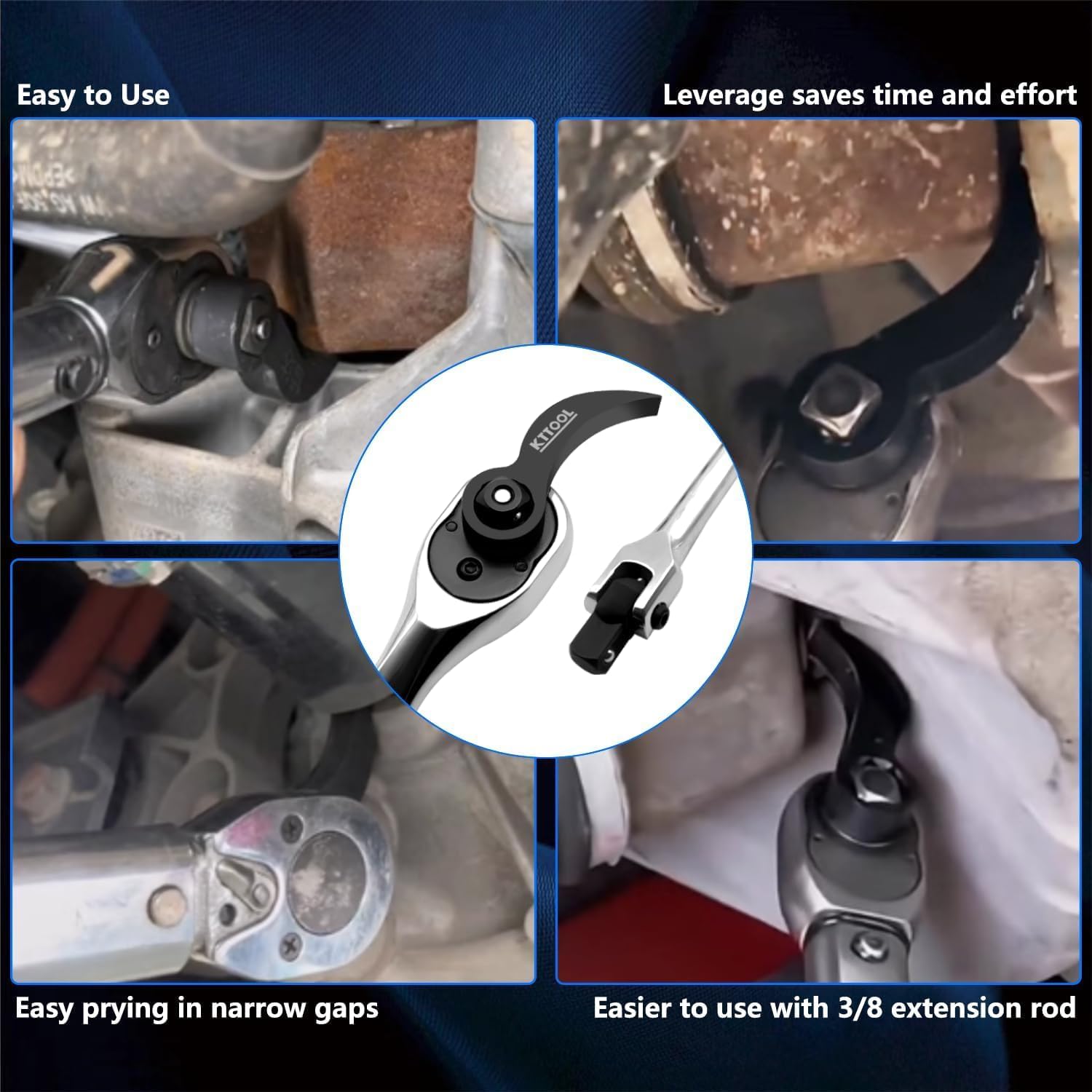 Easy to Use

Leverage saves time and effort

KTTOOL

Easy prying in narrow gaps

Easier to use with 3/8 extension rod