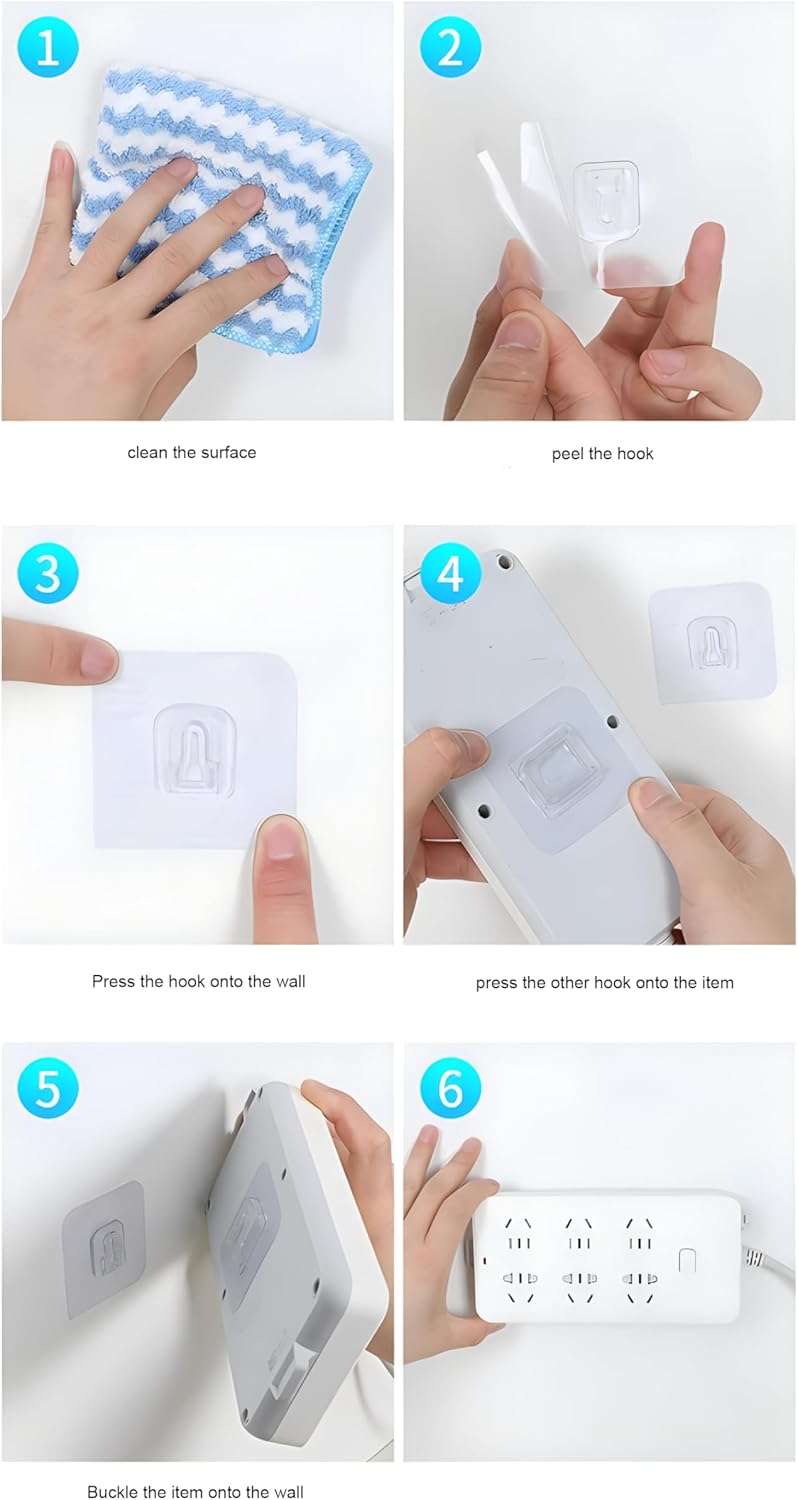 1

clean the surface

2

peel the hook

3

Press the hook onto the wall

4

press the other hook onto the item

5

Buckle the item onto the wall

6