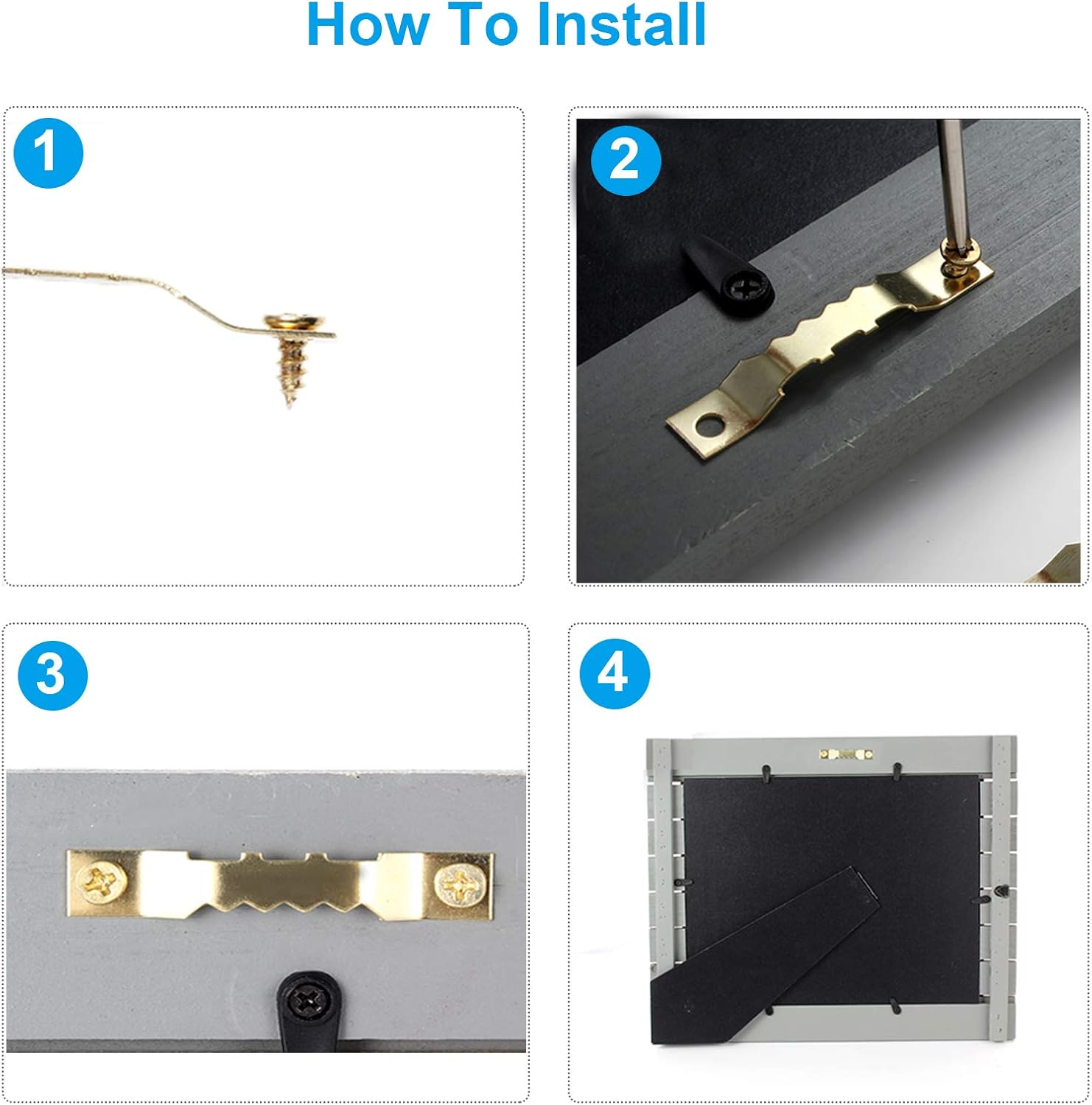 How To Install

1

2

3

4