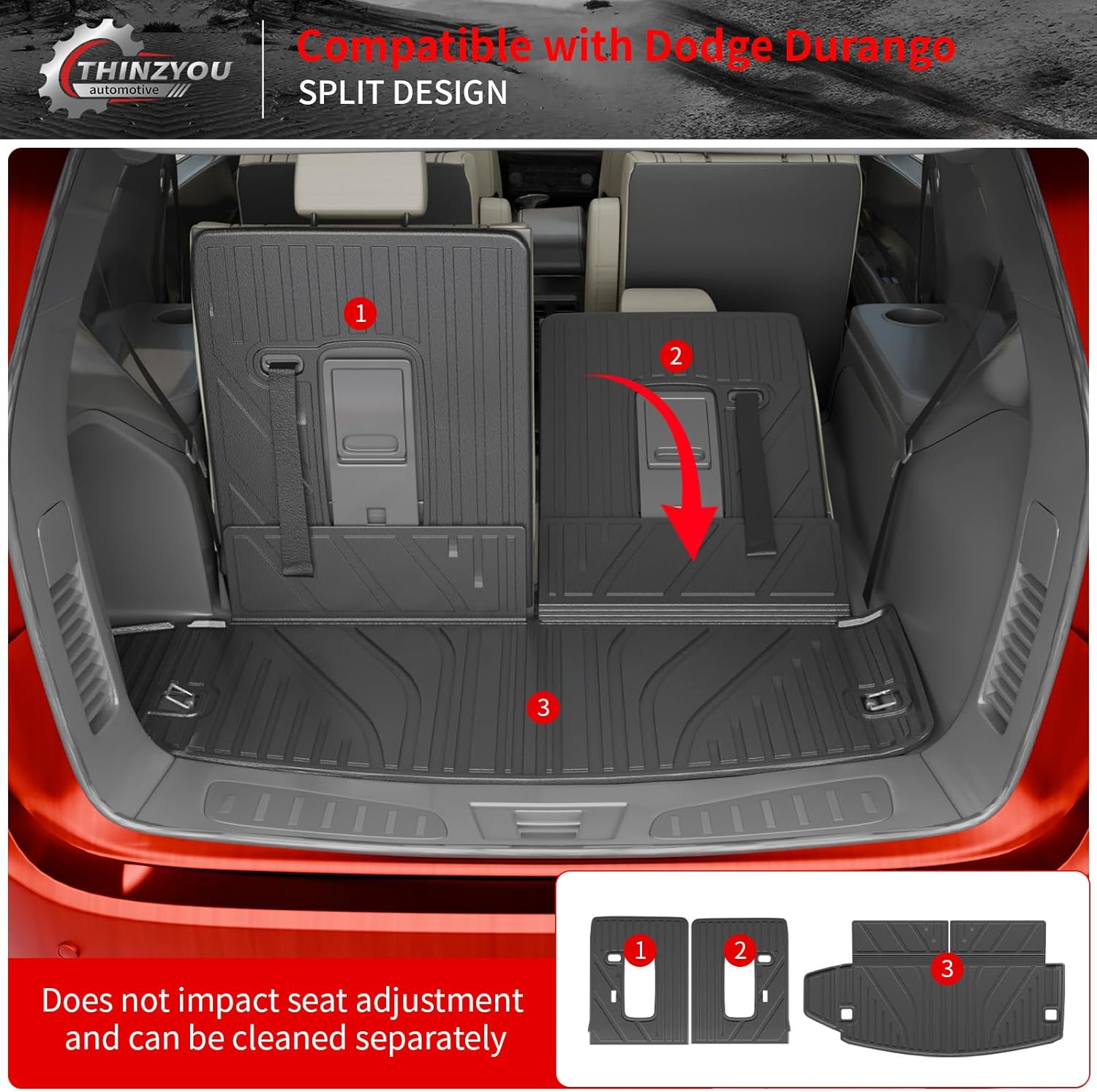 THINZYOU
automotive

Compatible with Dodge Durango
SPLIT DESIGN

1
2
3

Does not impact seat adjustment and can be cleaned separately

1
2
3