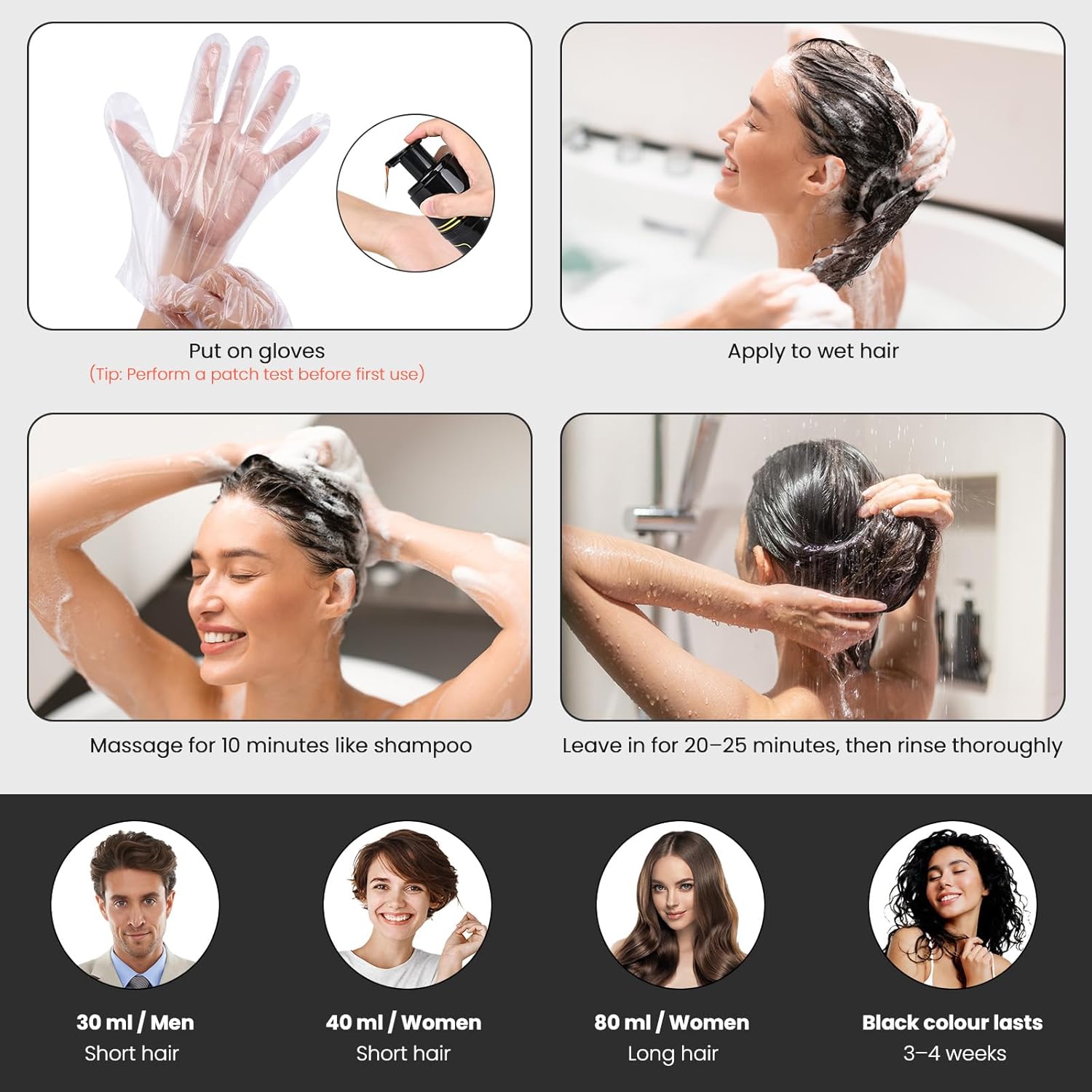 Put on gloves
(Tip: Perform a patch test before first use)

Apply to wet hair

Massage for 10 minutes like shampoo

Leave in for 20–25 minutes, then rinse thoroughly

30 ml / Men
Short hair

40 ml / Women
Short hair

80 ml / Women
Long hair

Black colour lasts
3–4 weeks