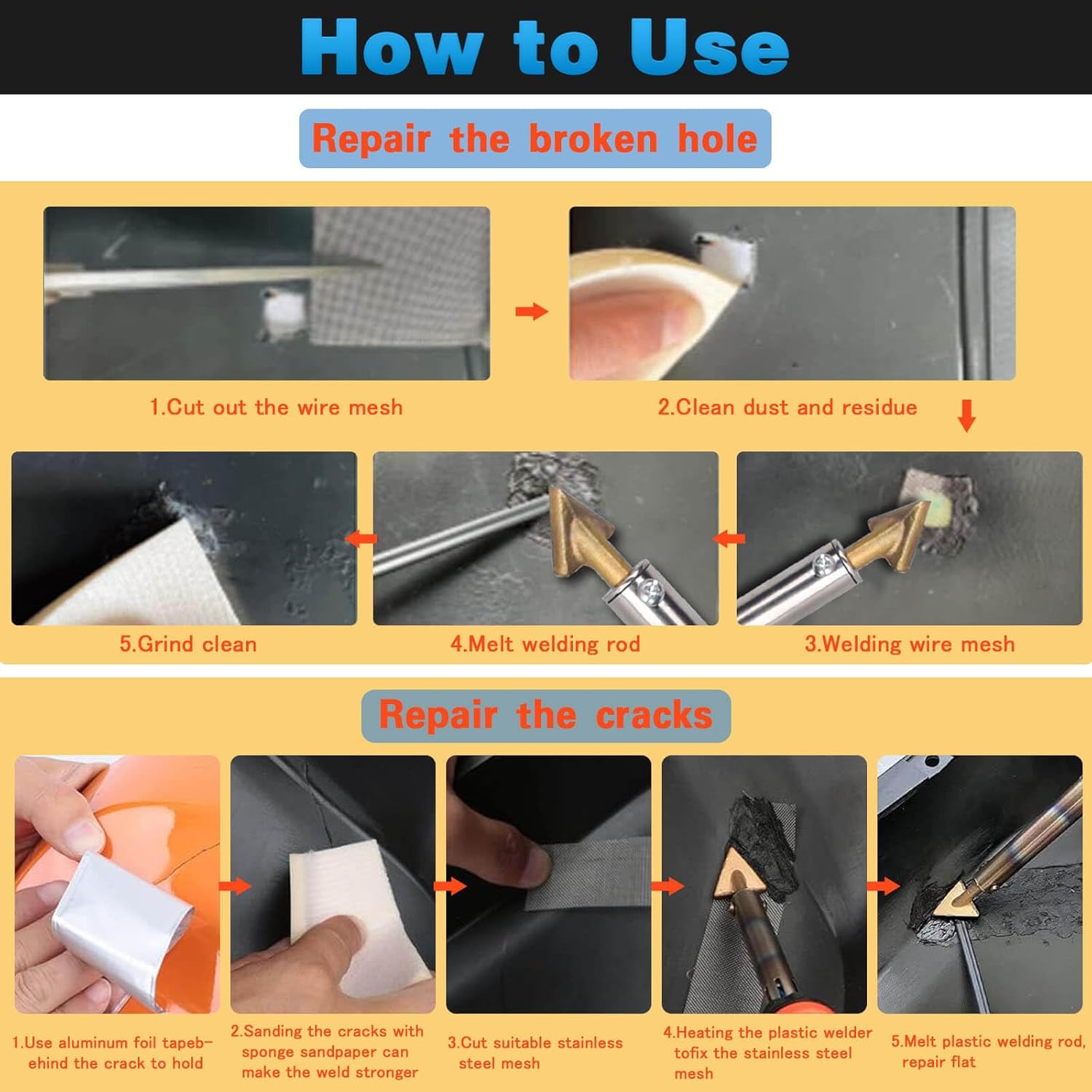 How to Use

Repair the broken hole

1.Cut out the wire mesh

2.Clean dust and residue

5.Grind clean

4.Melt welding rod

3.Welding wire mesh

Repair the cracks

1.Use aluminum foil tapebehind the crack to hold

2.Sanding the cracks with sponge sandpaper can make the weld stronger

3.Cut suitable stainless steel mesh

4.Heating the plastic welder tofix the stainless steel mesh

5.Melt plastic welding rod, repair flat