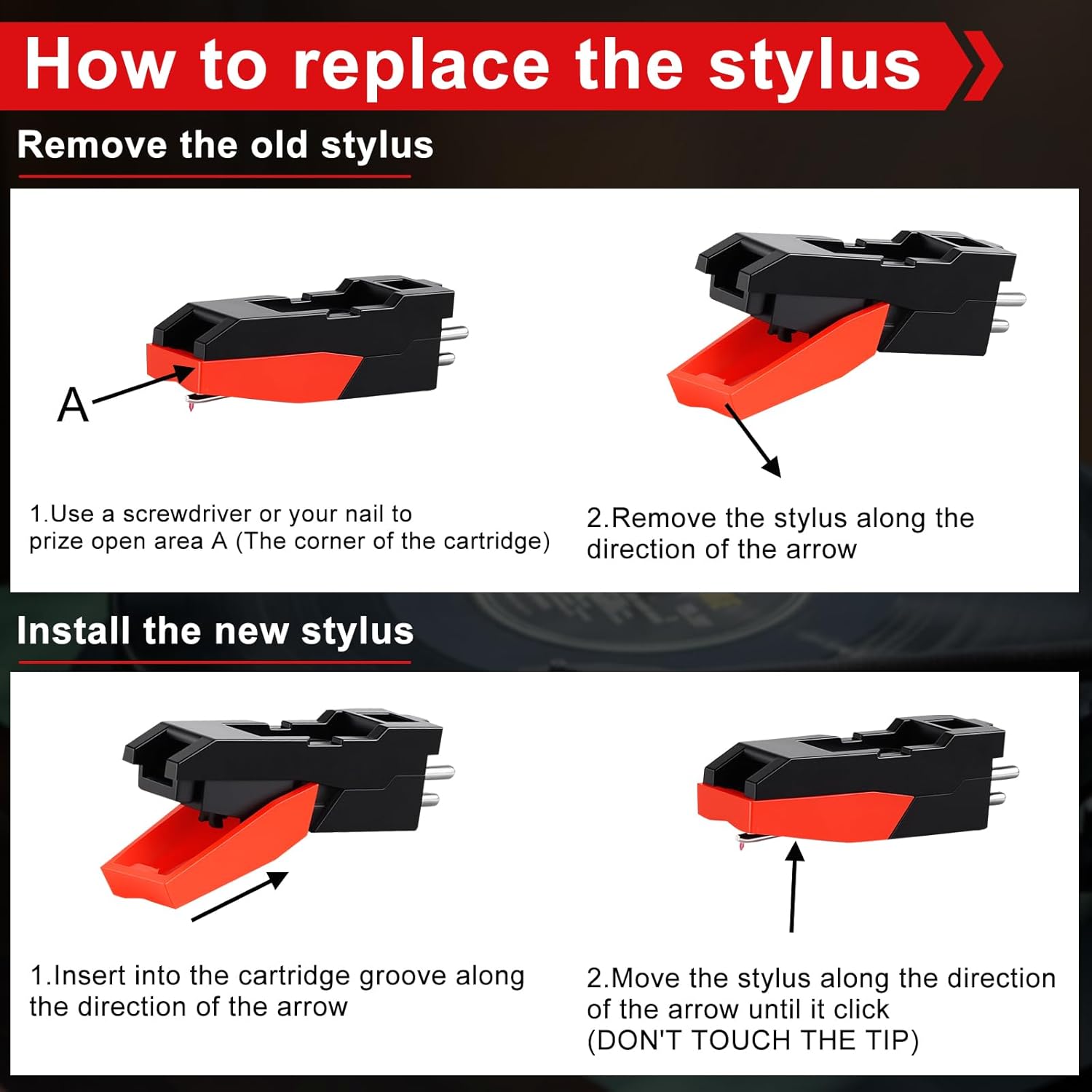 How to replace the stylus

Remove the old stylus

A

1.Use a screwdriver or your nail to prize open area A (The corner of the cartridge)

2.Remove the stylus along the direction of the arrow

Install the new stylus

1.Insert into the cartridge groove along the direction of the arrow

2.Move the stylus along the direction of the arrow until it click (DON'T TOUCH THE TIP)