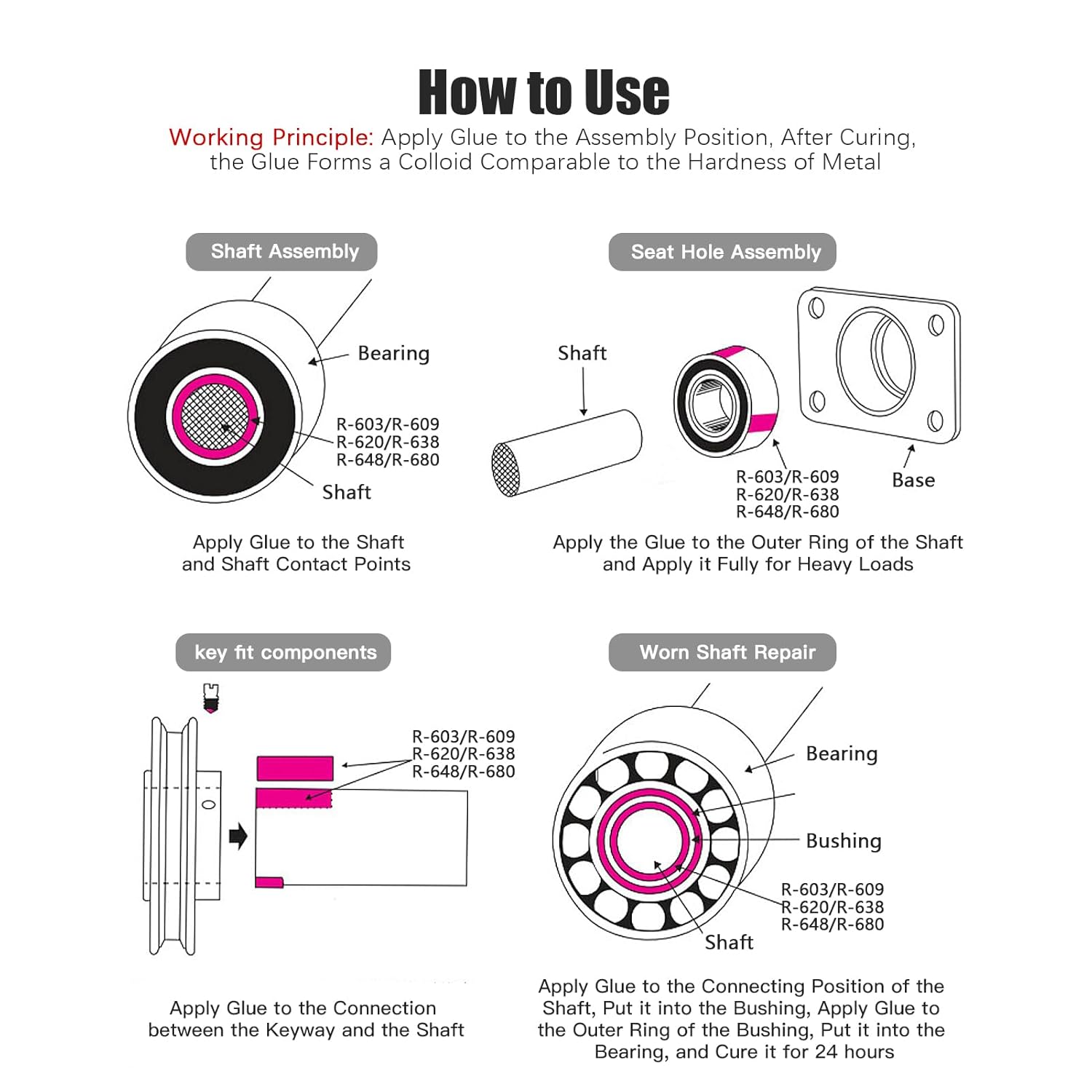 How to Use

Working Principle: Apply Glue to the Assembly Position, After Curing, the Glue Forms a Colloid Comparable to the Hardness of Metal

Shaft Assembly

Bearing

R-603/R-609
R-620/R-638
R-648/R-680

Shaft

Apply Glue to the Shaft and Shaft Contact Points

Seat Hole Assembly

Shaft

R-603/R-609
R-620/R-638
R-648/R-680

Base

Apply the Glue to the Outer Ring of the Shaft and Apply it Fully for Heavy Loads

key fit components

R-603/R-609
R-620/R-638
R-648/R-680

Apply Glue to the Connection between the Keyway and the Shaft

Worn Shaft Repair

Bearing

Bushing

R-603/R-609
R-620/R-638
R-648/R-680

Shaft

Apply Glue to the Connecting Position of the Shaft, Put it into the Bushing, Apply Glue to the Outer Ring of the Bushing, Put it into the Bearing, and Cure it for 24 hours