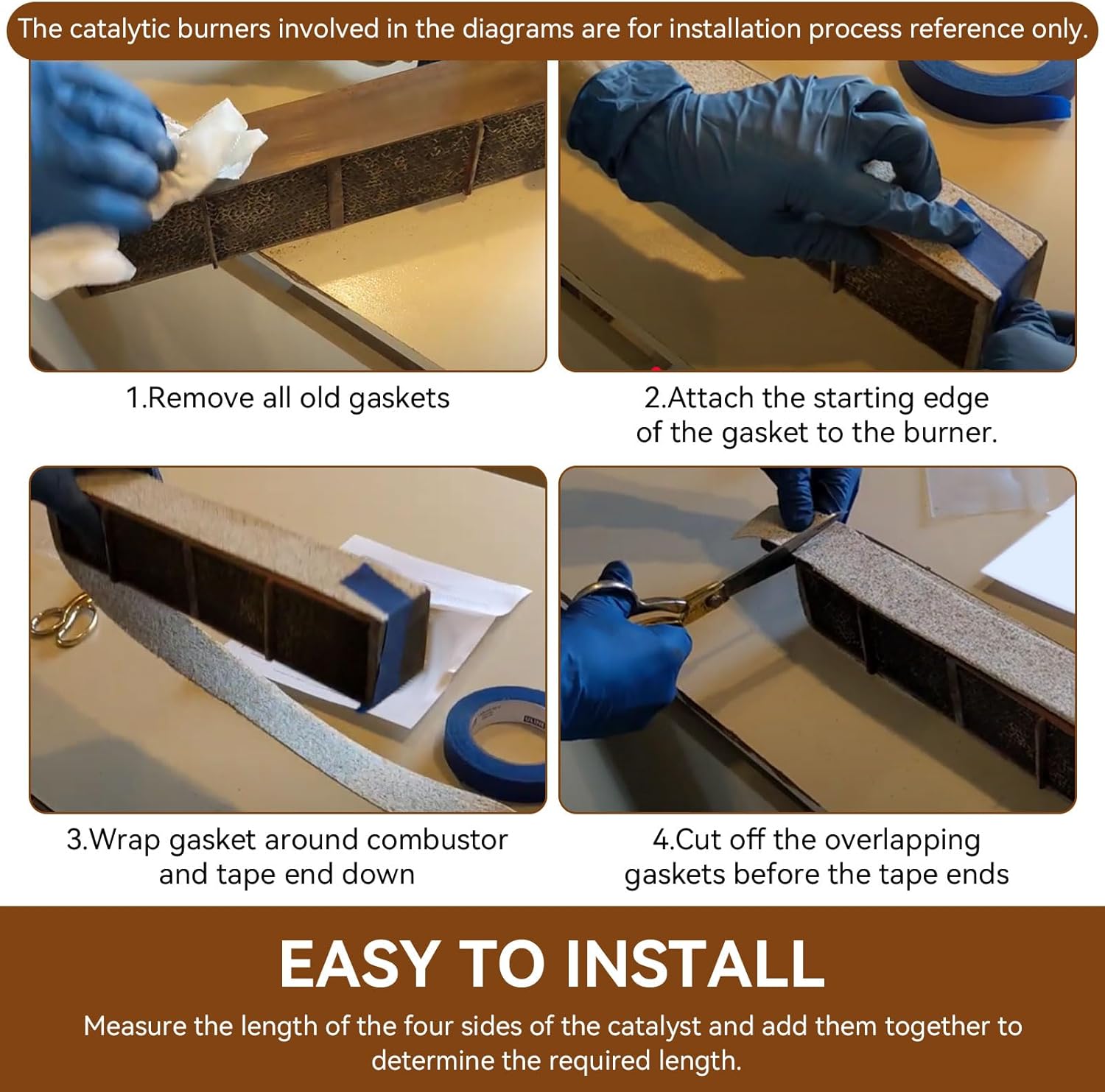 The catalytic burners involved in the diagrams are for installation process reference only.

1.Remove all old gaskets

2.Attach the starting edge of the gasket to the burner.

3.Wrap gasket around combustor and tape end down

4.Cut off the overlapping gaskets before the tape ends

EASY TO INSTALL

Measure the length of the four sides of the catalyst and add them together to determine the required length.