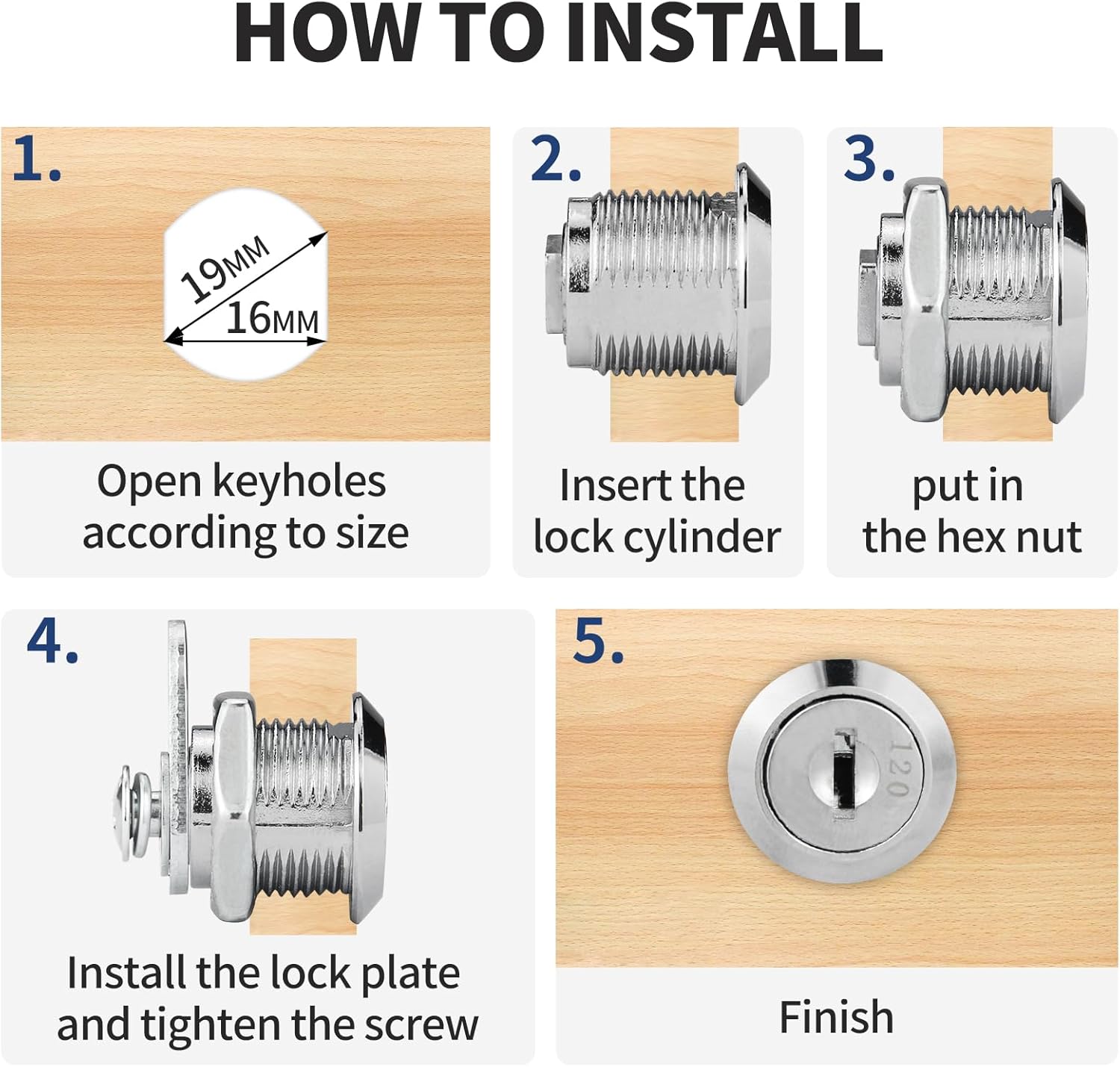 HOW TO INSTALL

1.

19MM

16MM

Open keyholes according to size

2.

Insert the lock cylinder

3.

put in the hex nut

4.

Install the lock plate and tighten the screw

5.

120

Finish