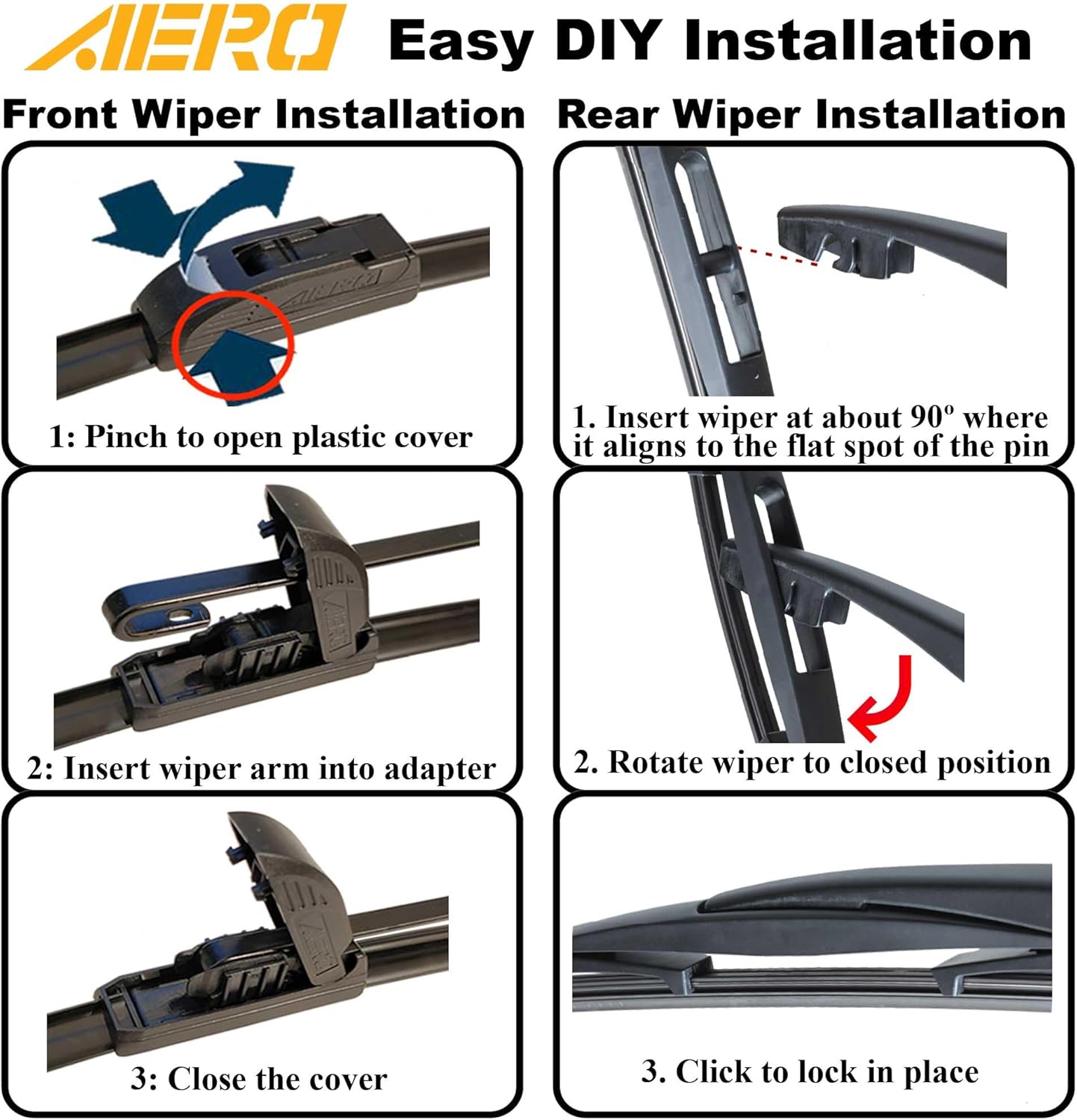 AERO Easy DIY Installation

Front Wiper Installation

AERO

1: Pinch to open plastic cover

AERO

2: Insert wiper arm into adapter

AERO

3: Close the cover

Rear Wiper Installation

1. Insert wiper at about 90º where it aligns to the flat spot of the pin

2. Rotate wiper to closed position

3. Click to lock in place