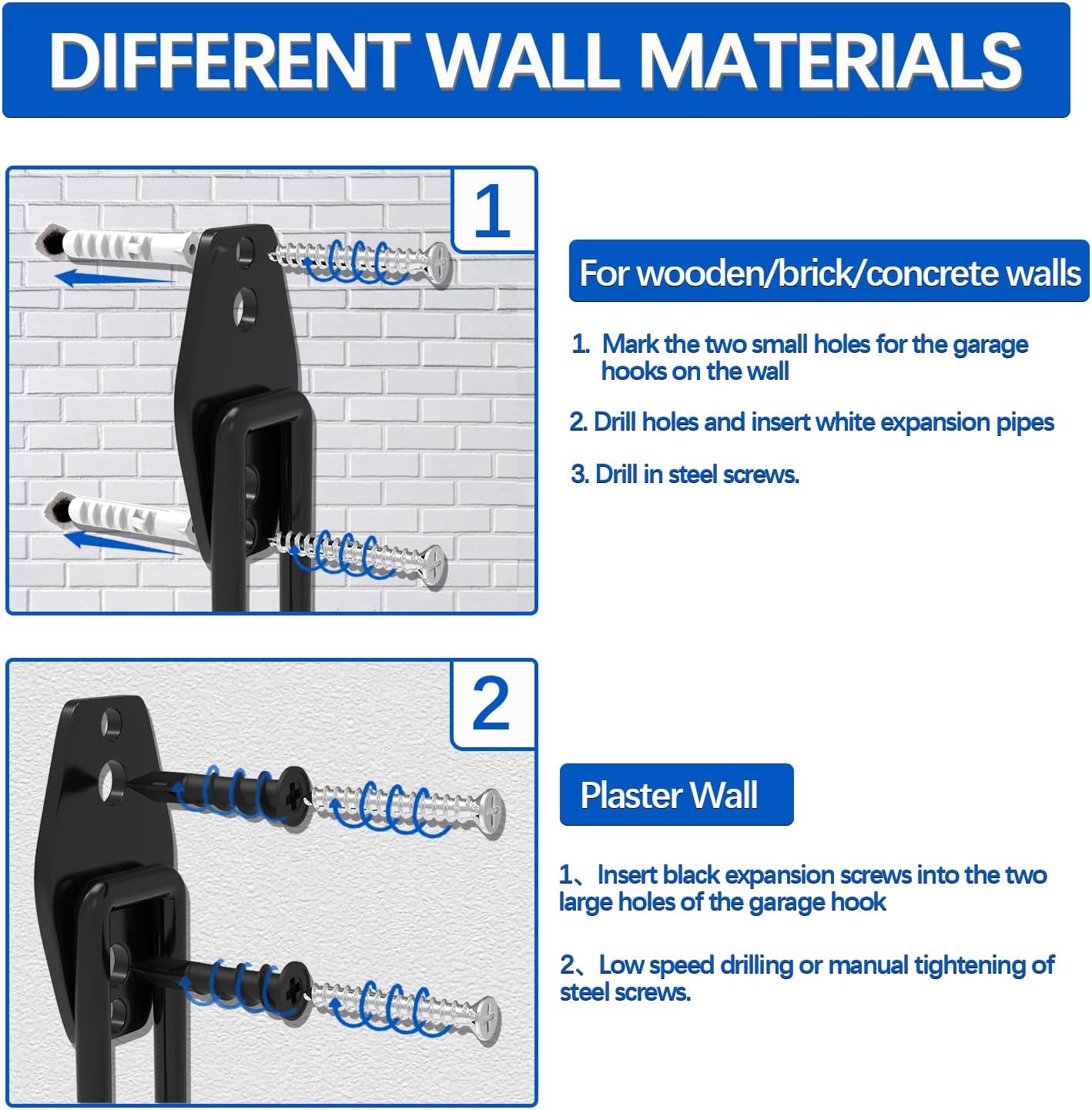 DIFFERENT WALL MATERIALS

1

For wooden/brick/concrete walls

1. Mark the two small holes for the garage hooks on the wall

2. Drill holes and insert white expansion pipes

3. Drill in steel screws.

2

Plaster Wall

1、Insert black expansion screws into the two large holes of the garage hook

2、Low speed drilling or manual tightening of steel screws.