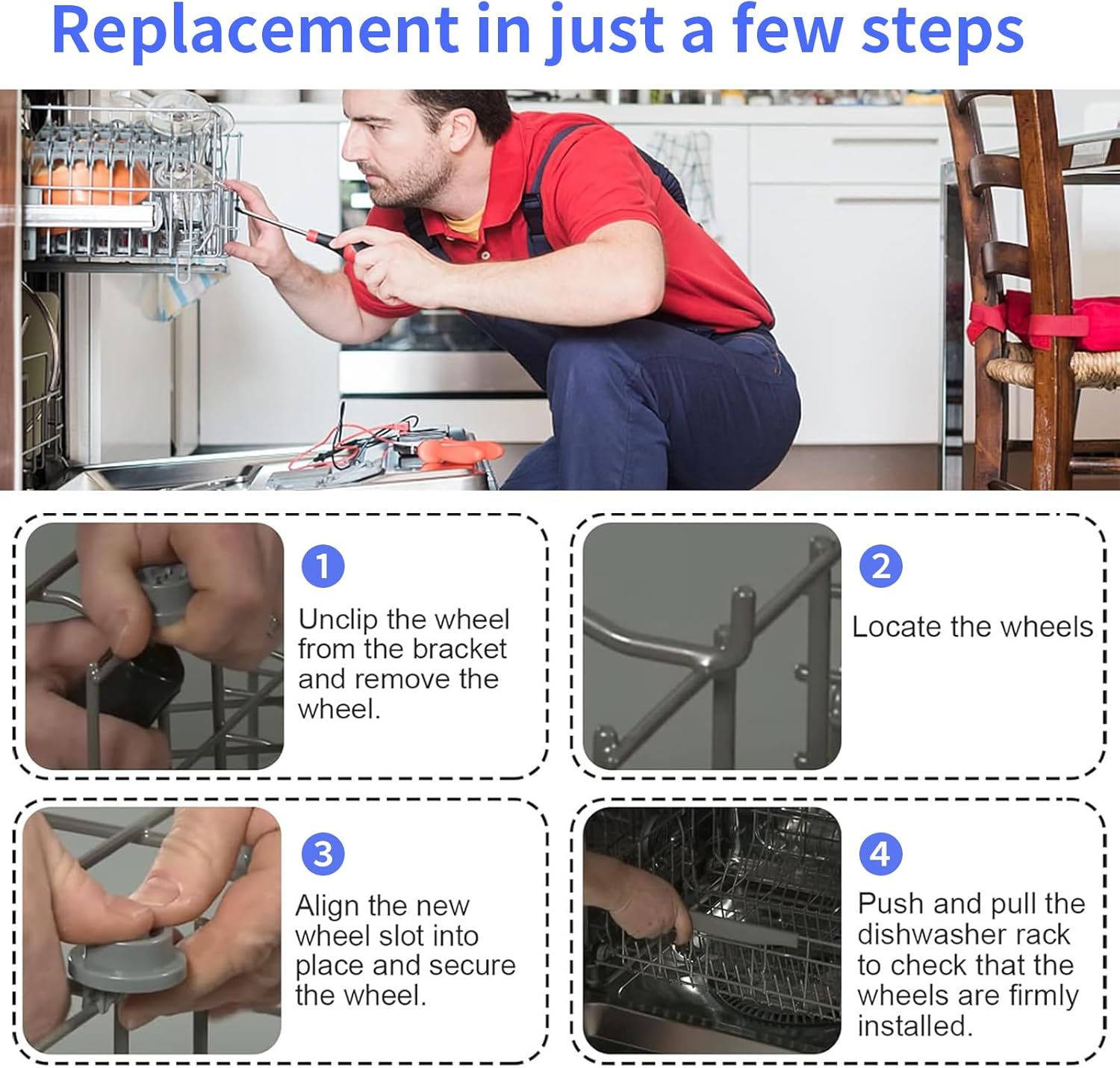 Replacement in just a few steps

1
Unclip the wheel from the bracket and remove the wheel.

2
Locate the wheels

3
Align the new wheel slot into place and secure the wheel.

4
Push and pull the dishwasher rack to check that the wheels are firmly installed.