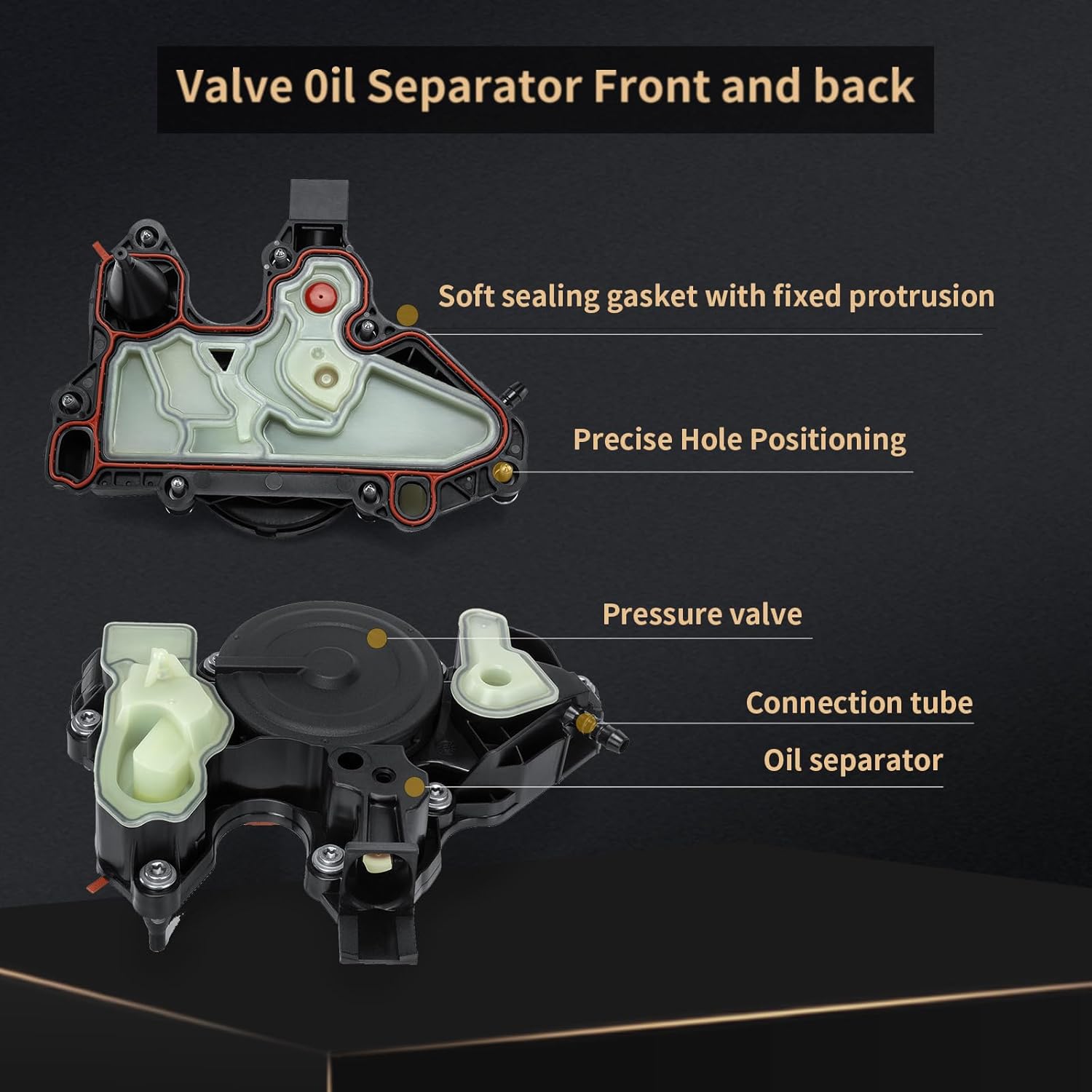 Valve 0il Separator Front and back

Soft sealing gasket with fixed protrusion

Precise Hole Positioning

Pressure valve

Connection tube

Oil separator