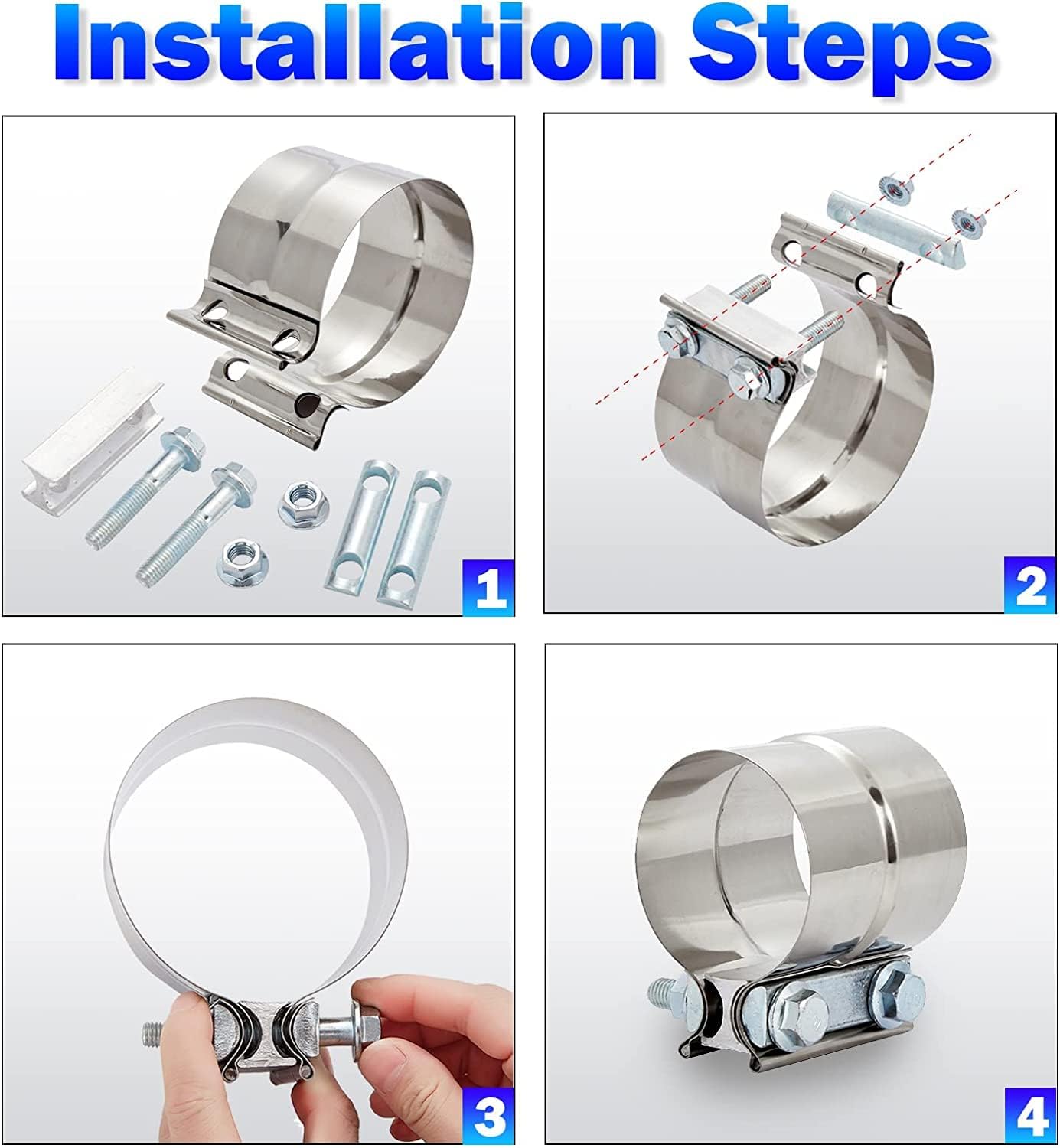 Installation Steps

1

2

3

4