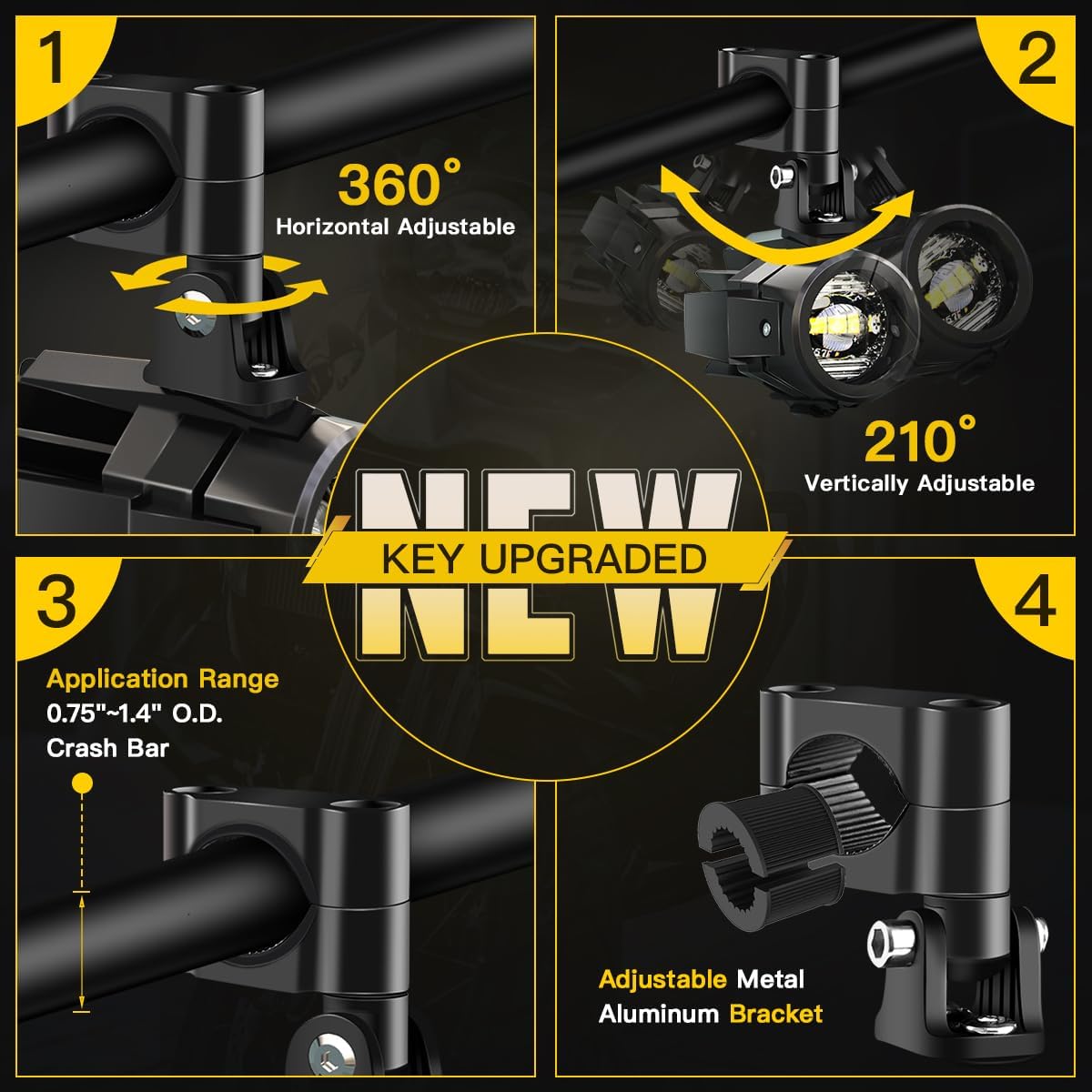 1

360°
Horizontal Adjustable

2

210°
Vertically Adjustable

NEW
KEY UPGRADED

3

Application Range
0.75"~1.4" O.D.
Crash Bar

4

Adjustable Metal
Aluminum Bracket