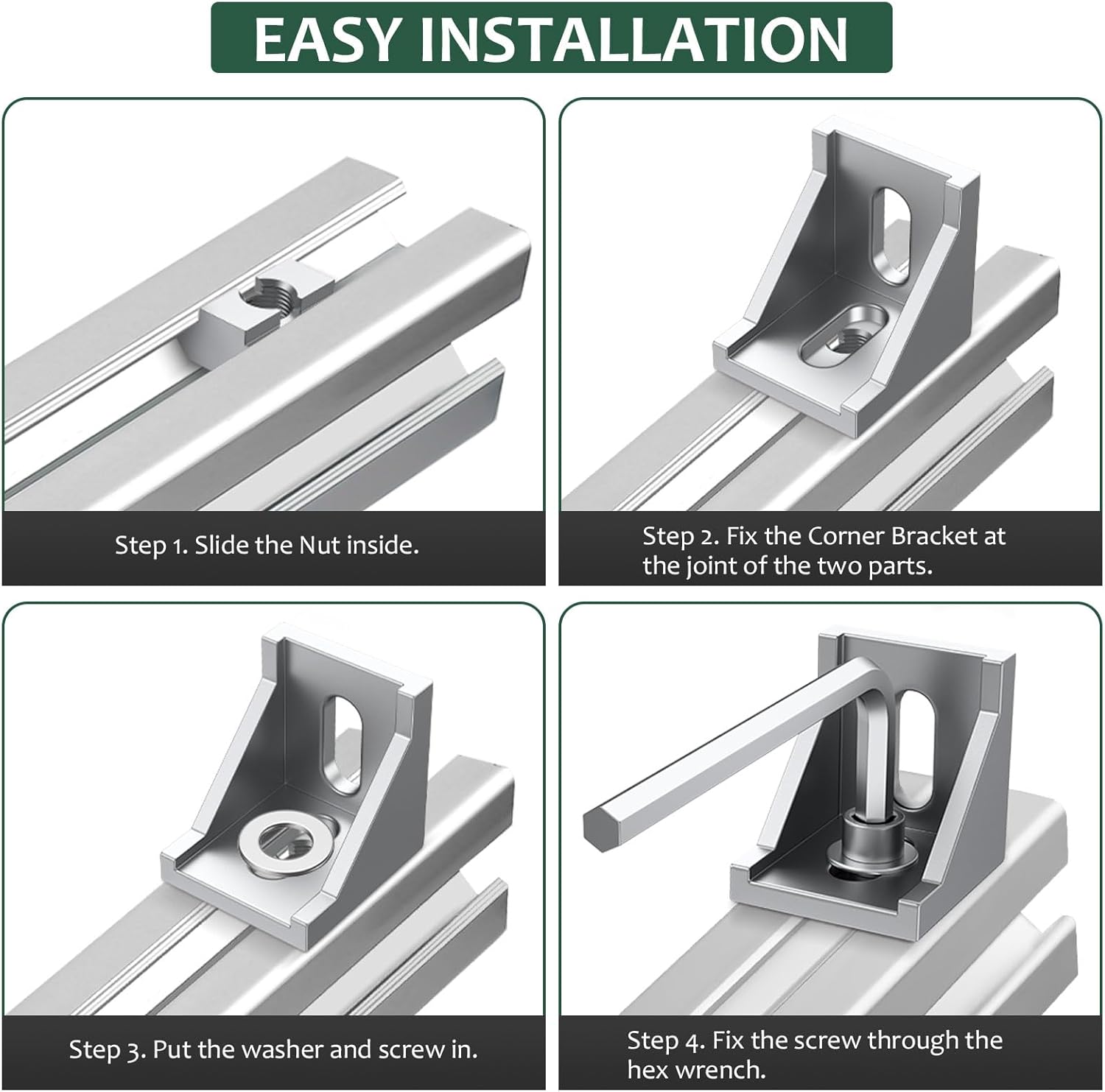 EASY INSTALLATION

Step 1. Slide the Nut inside.

Step 2. Fix the Corner Bracket at the joint of the two parts.

Step 3. Put the washer and screw in.

Step 4. Fix the screw through the hex wrench.