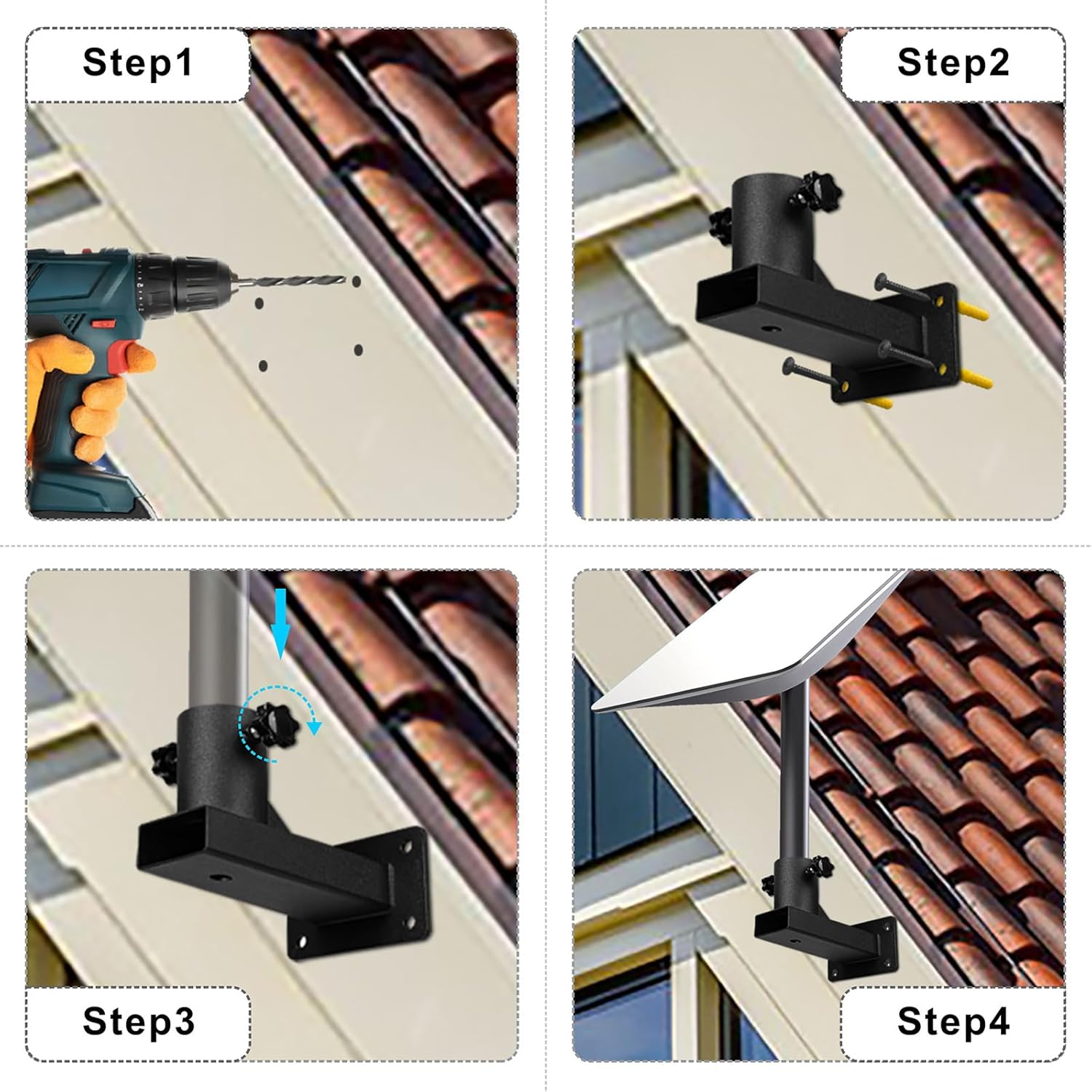 Step1

Step2

Step3

Step4