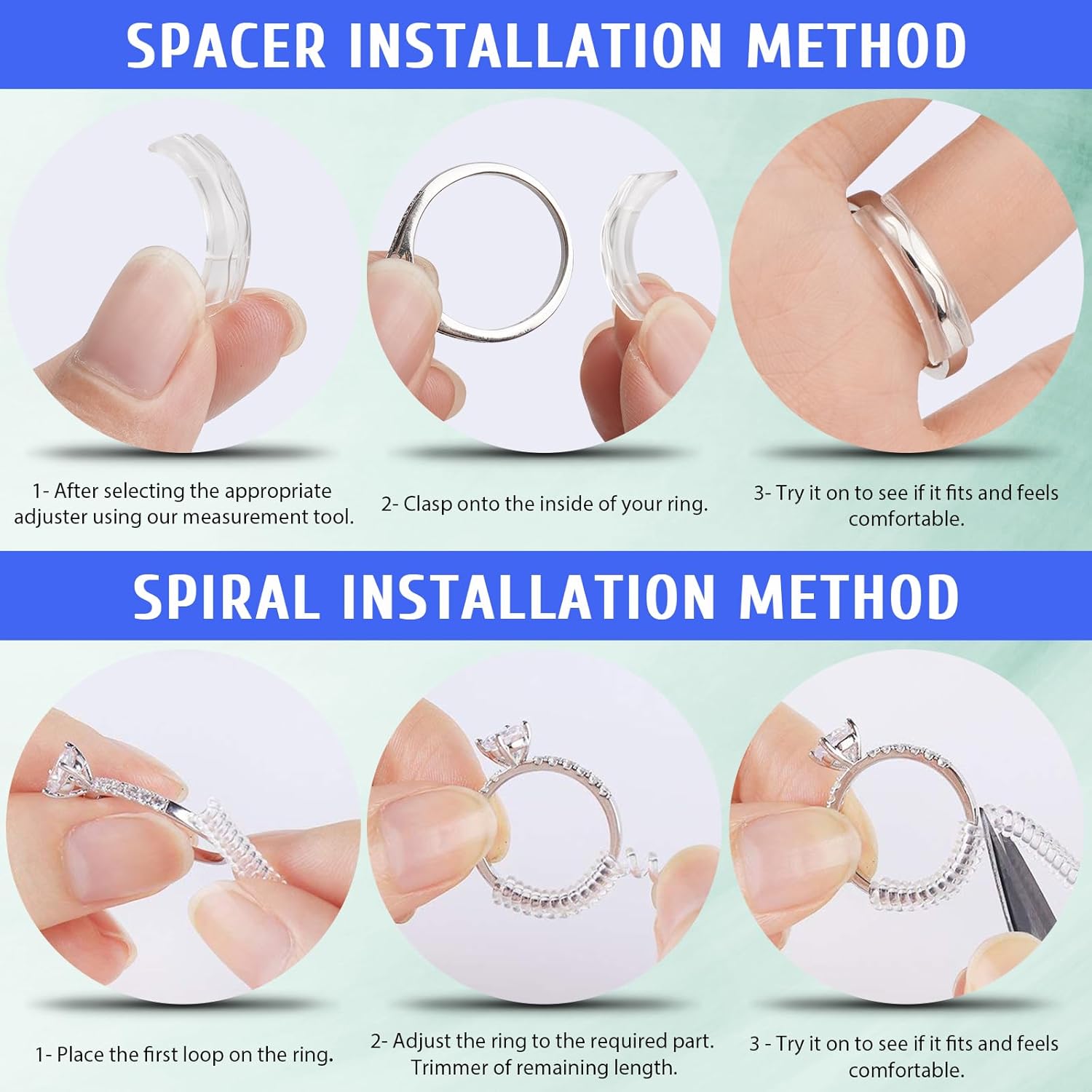 SPACER INSTALLATION METHOD

1- After selecting the appropriate adjuster using our measurement tool.

2- Clasp onto the inside of your ring.

3- Try it on to see if it fits and feels comfortable.

SPIRAL INSTALLATION METHOD

1- Place the first loop on the ring.

2- Adjust the ring to the required part. Trimmer of remaining length.

3 - Try it on to see if it fits and feels comfortable.