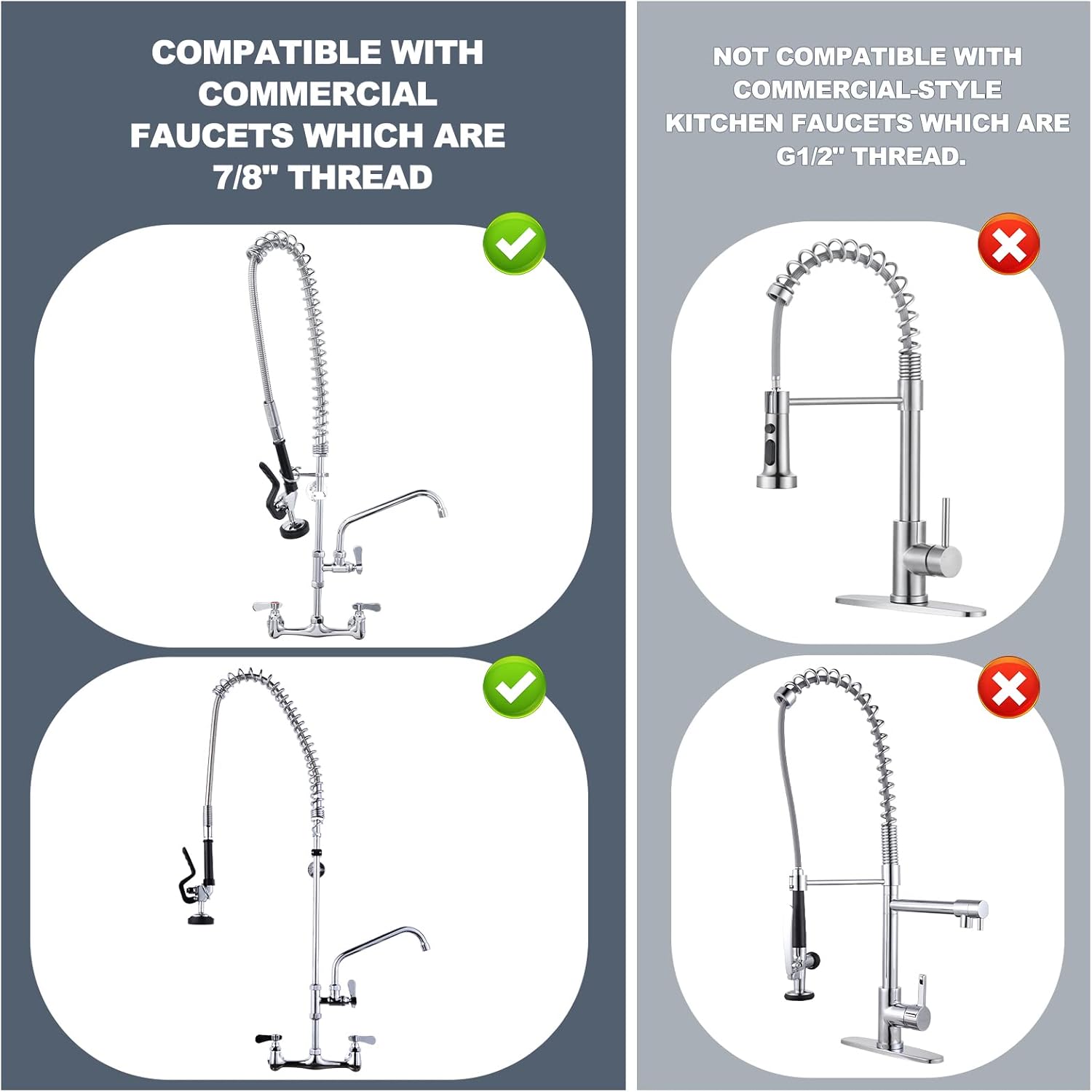 COMPATIBLE WITH COMMERCIAL FAUCETS WHICH ARE 7/8" THREAD

NOT COMPATIBLE WITH COMMERCIAL-STYLE KITCHEN FAUCETS WHICH ARE G1/2" THREAD.