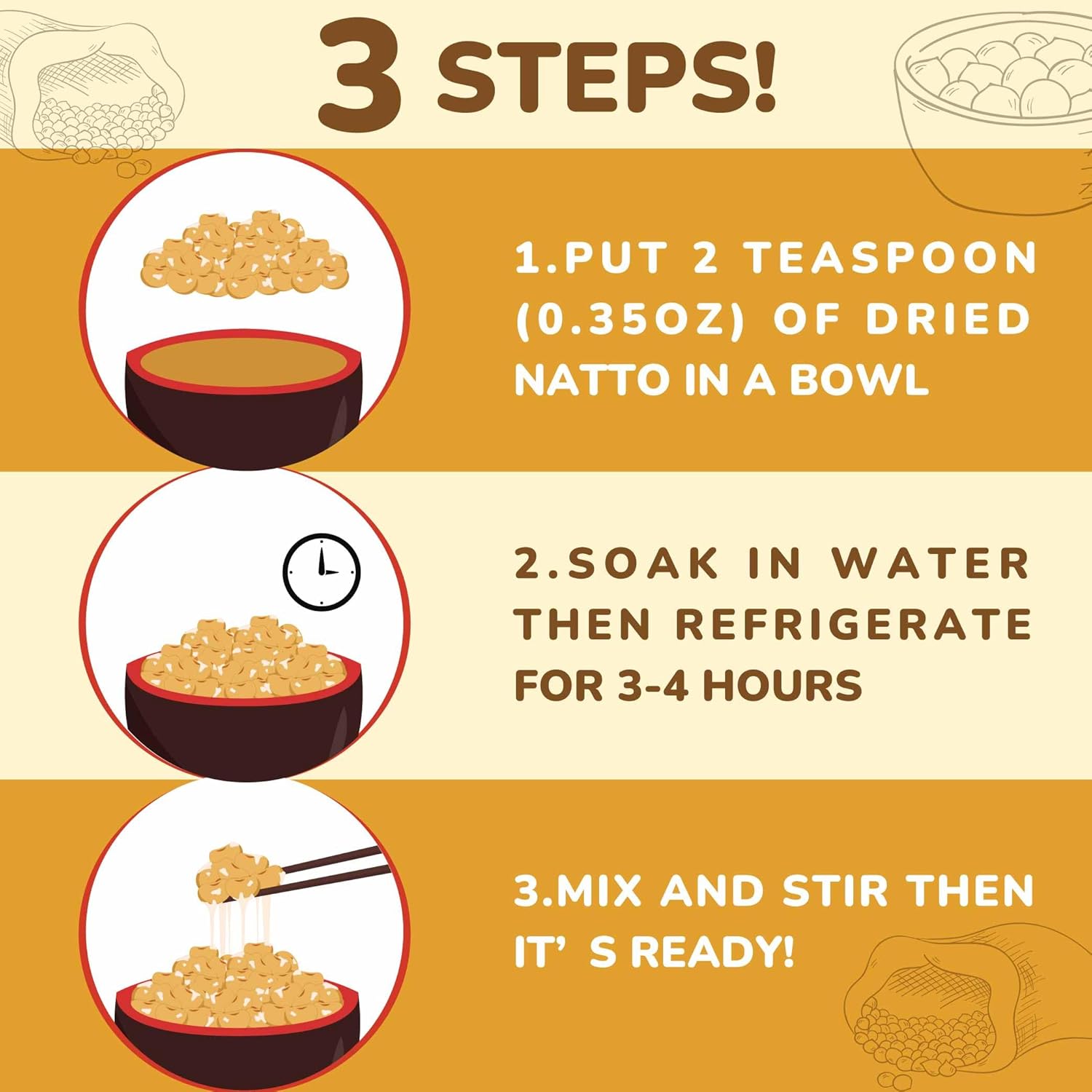 3 STEPS!

1.PUT 2 TEASPOON (0.35OZ) OF DRIED NATTO IN A BOWL

2.SOAK IN WATER THEN REFRIGERATE FOR 3-4 HOURS

3.MIX AND STIR THEN IT' S READY!