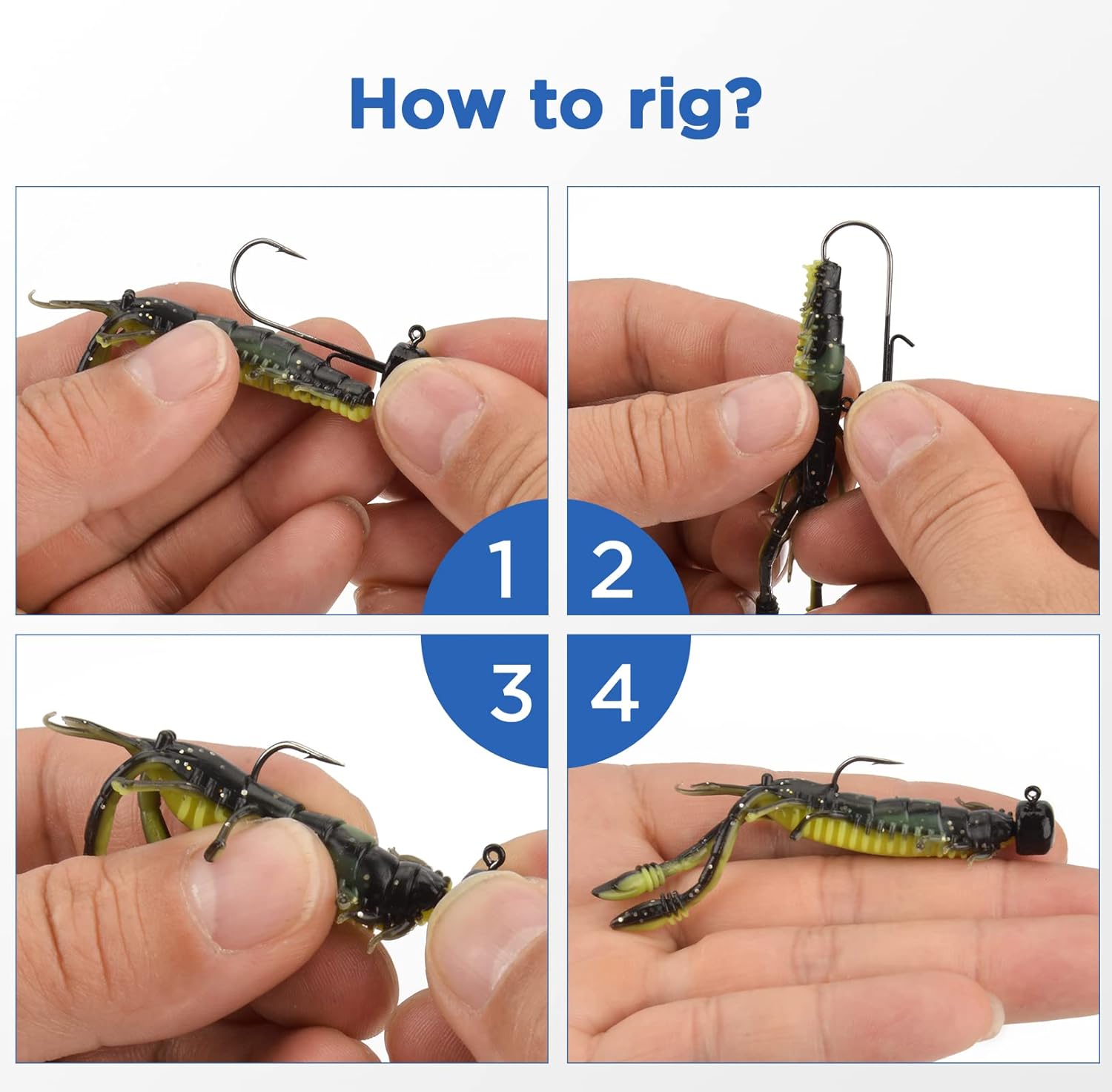 How to rig?

1

2

3

4