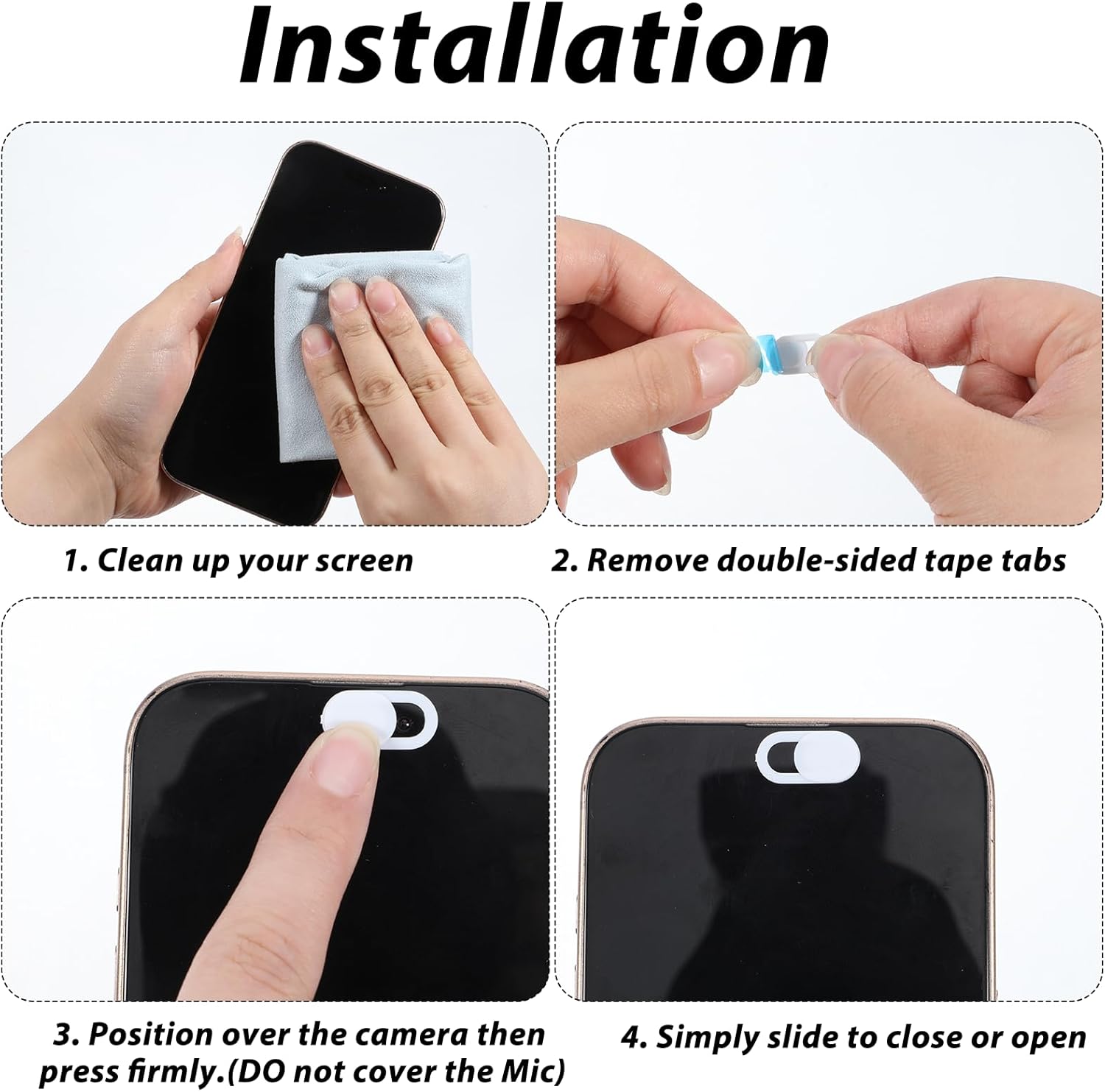 Installation

1. Clean up your screen

2. Remove double-sided tape tabs

3. Position over the camera then press firmly.(DO not cover the Mic)

4. Simply slide to close or open