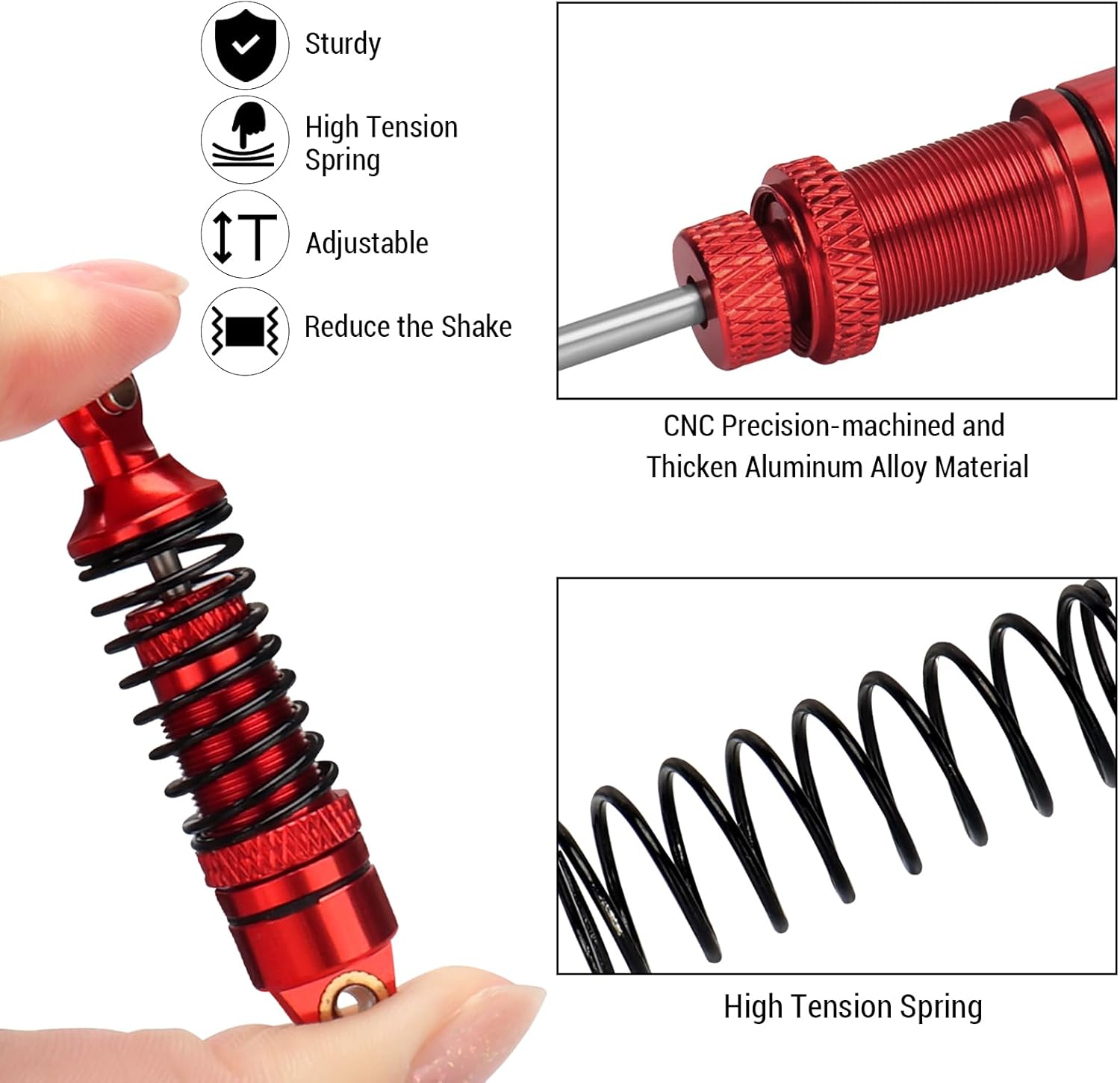 Sturdy

High Tension Spring

Adjustable

Reduce the Shake

CNC Precision-machined and Thicken Aluminum Alloy Material

High Tension Spring