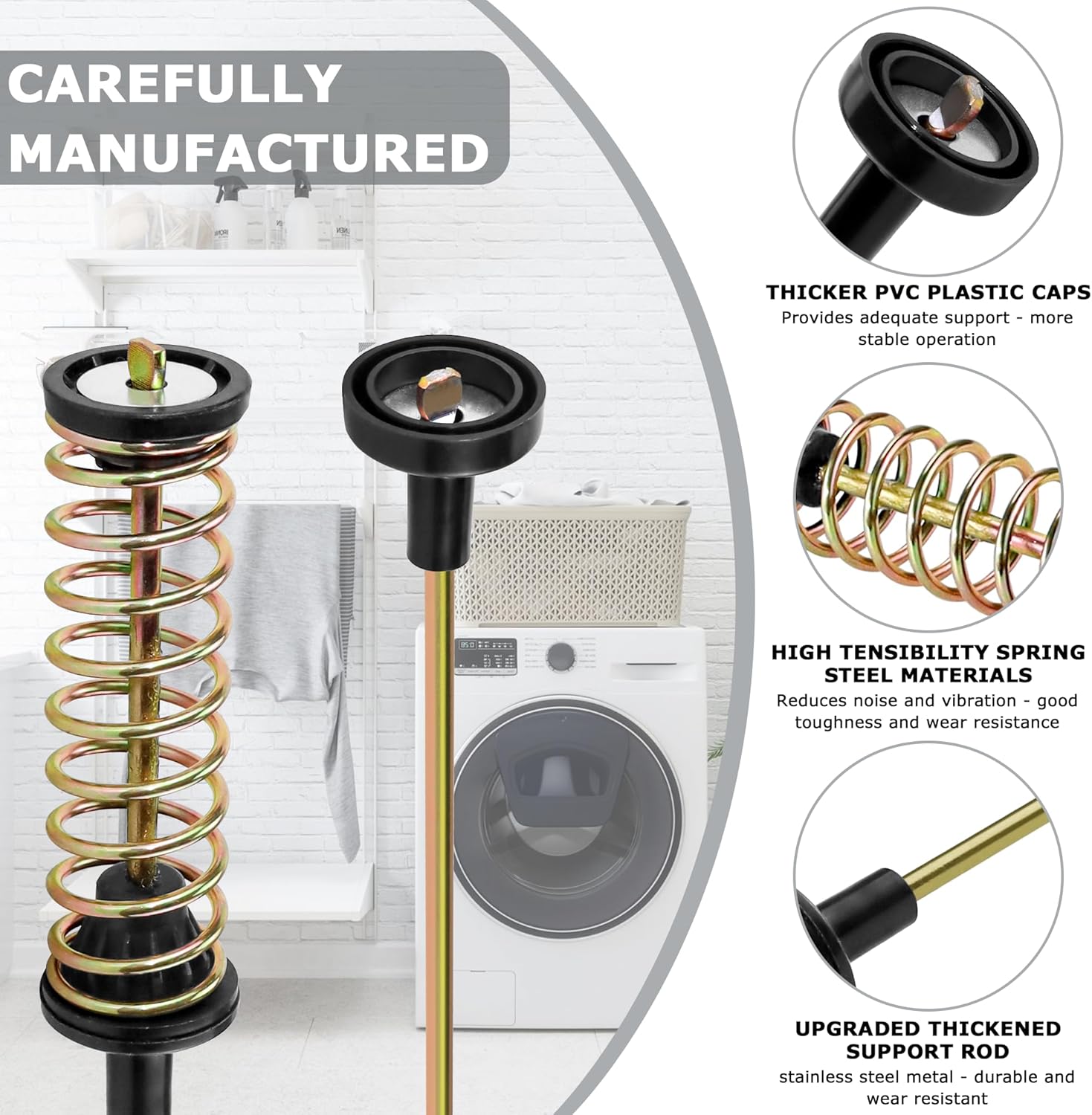 CAREFULLY MANUFACTURED

THICKER PVC PLASTIC CAPS
Provides adequate support - more stable operation

HIGH TENSIBILITY SPRING STEEL MATERIALS
Reduces noise and vibration - good toughness and wear resistance

UPGRADED THICKENED SUPPORT ROD
stainless steel metal - durable and wear resistant