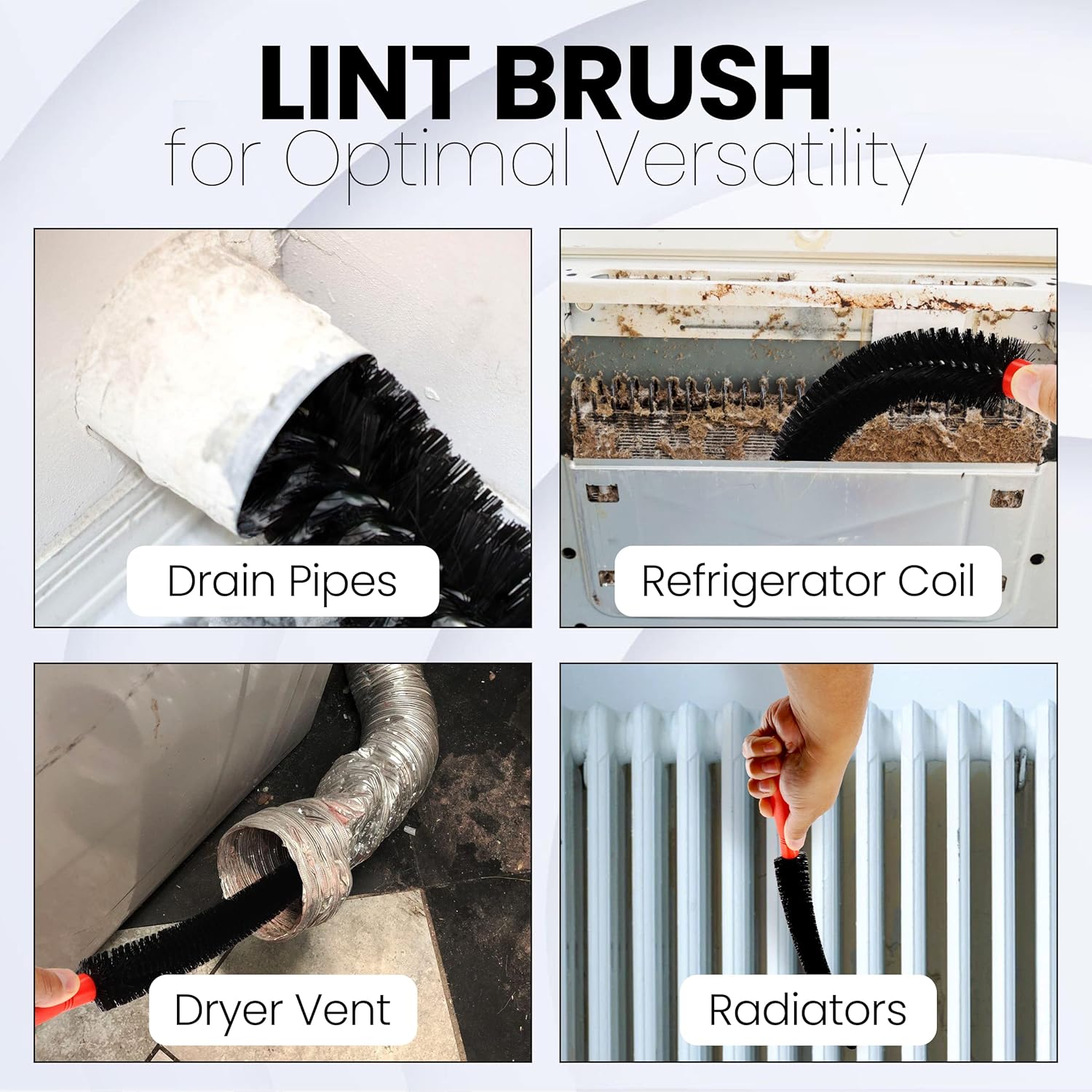 LINT BRUSH
for Optimal Versatility

Drain Pipes

Refrigerator Coil

Dryer Vent

Radiators