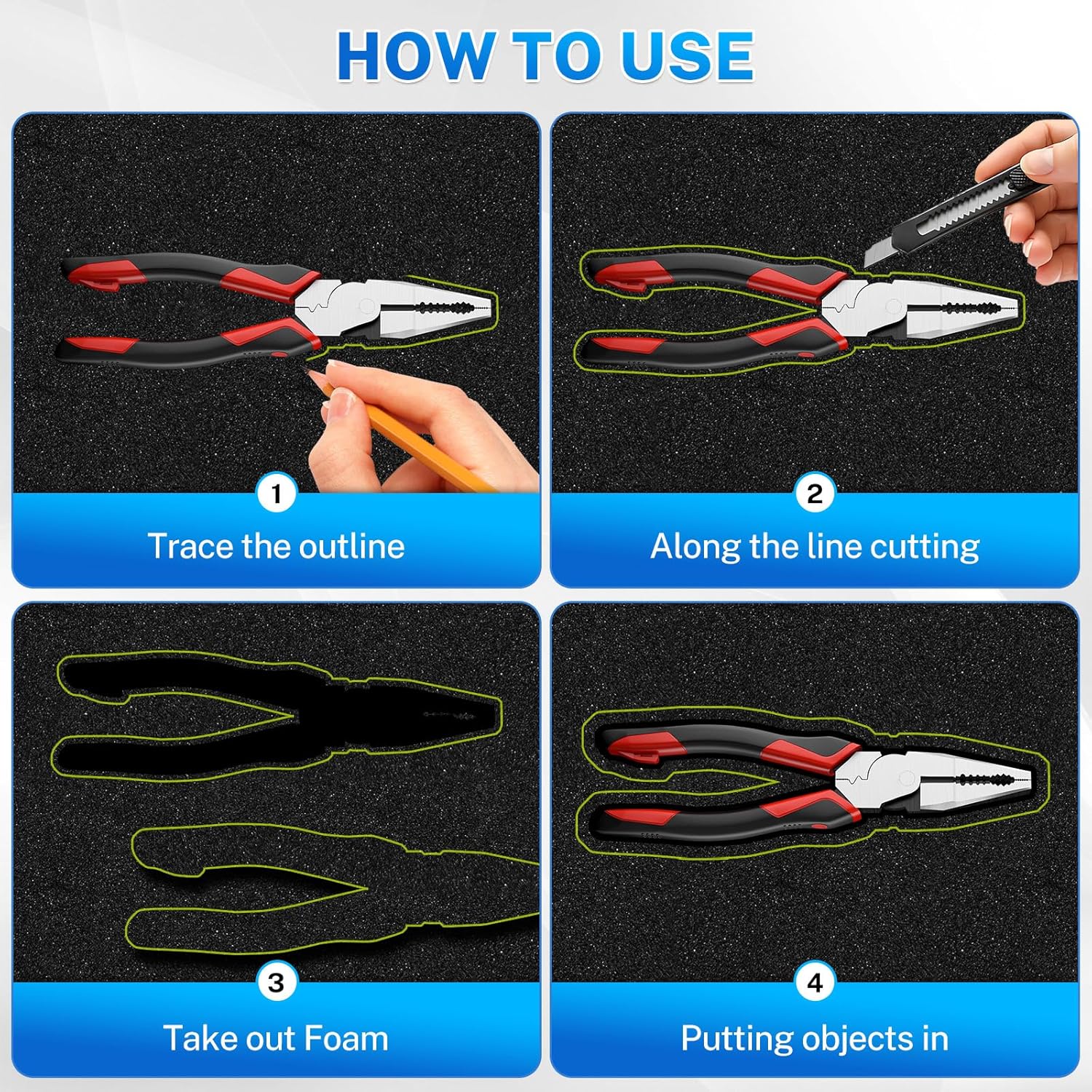 HOW TO USE

1
Trace the outline

2
Along the line cutting

3
Take out Foam

4
Putting objects in