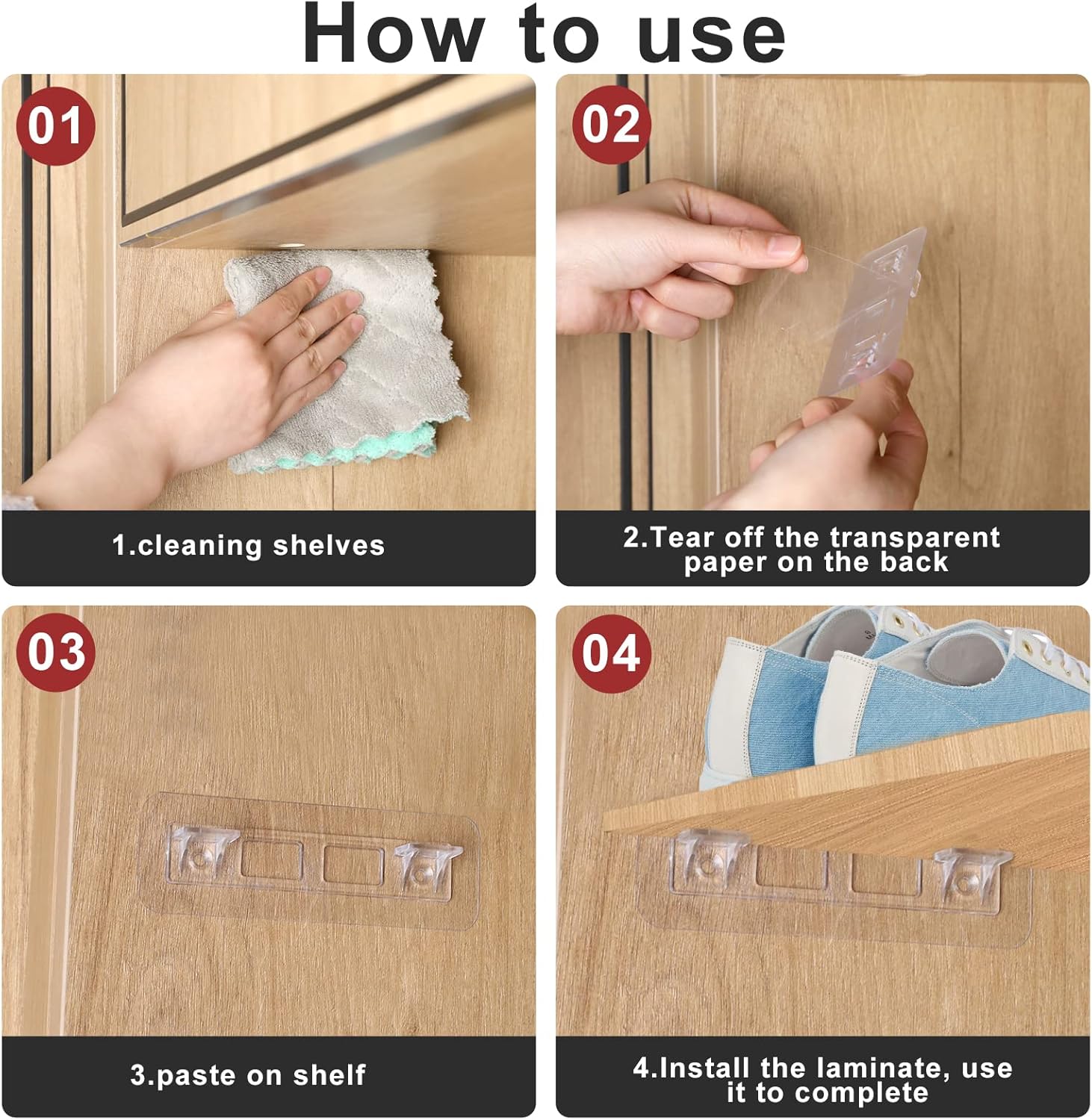 How to use

01

1.cleaning shelves

02

2.Tear off the transparent paper on the back

03

3.paste on shelf

04

4.Install the laminate, use it to complete