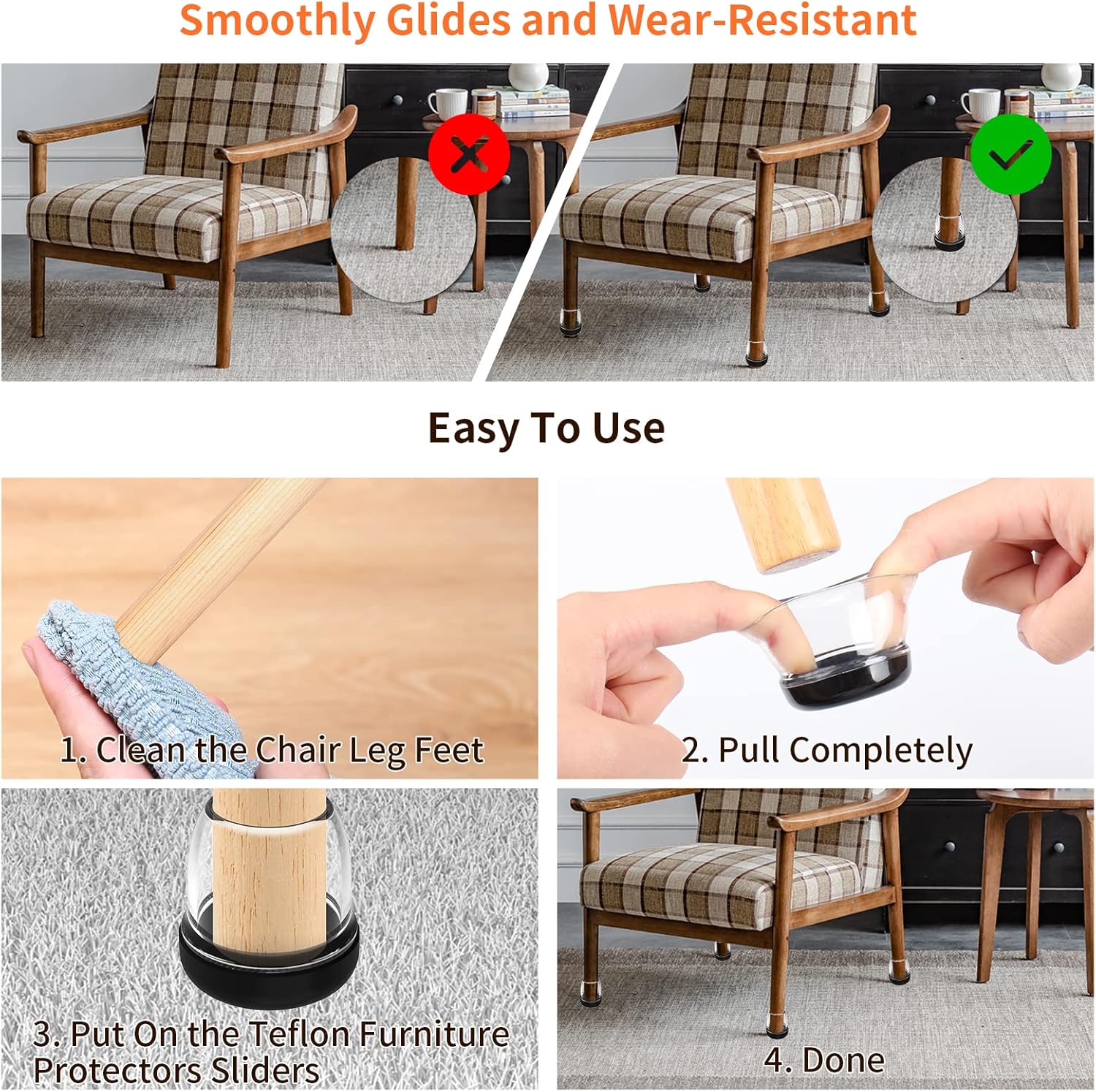 Smoothly Glides and Wear-Resistant

Easy To Use

1. Clean the Chair Leg Feet

2. Pull Completely

3. Put On the Teflon Furniture Protectors Sliders

4. Done