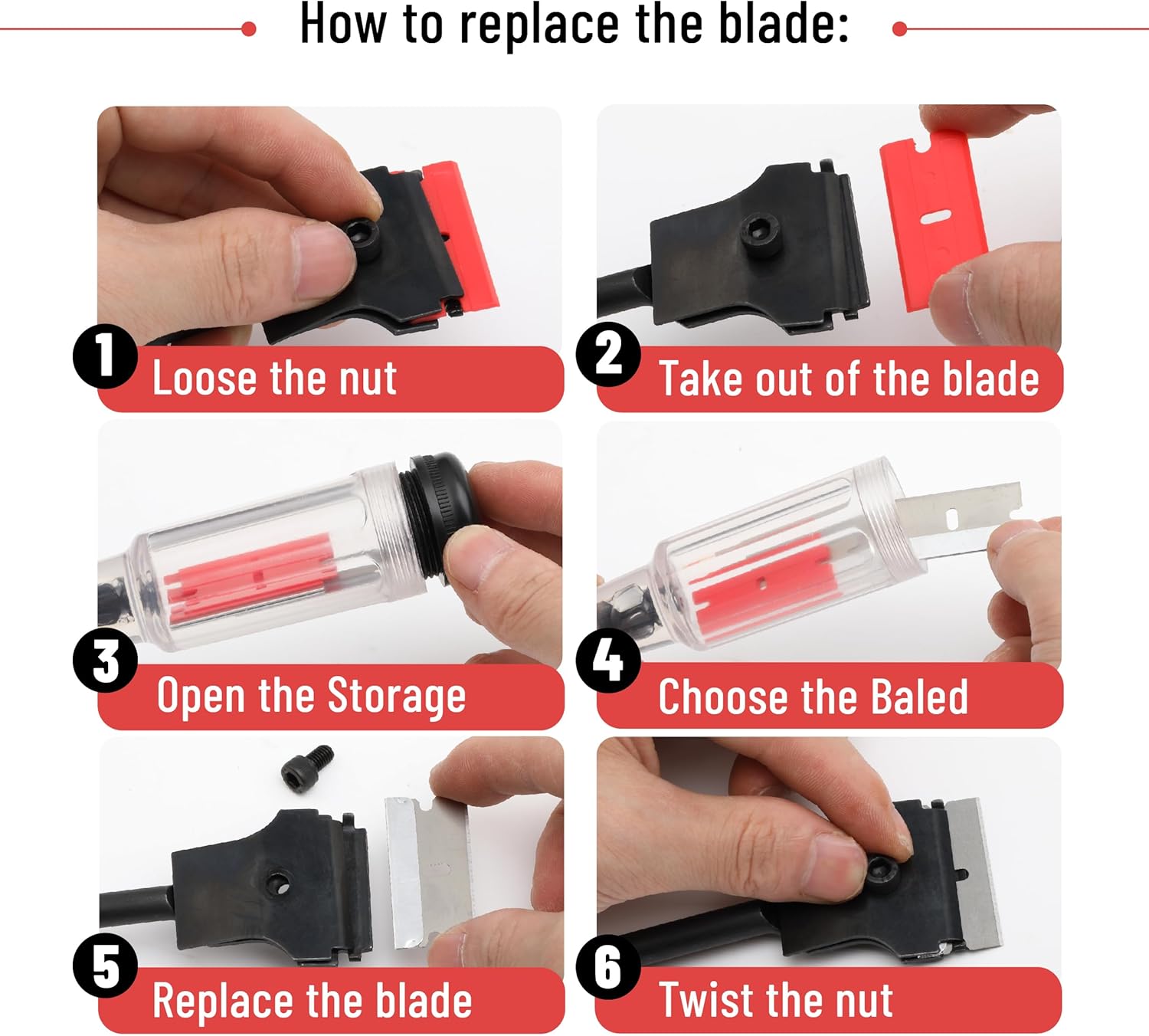 How to replace the blade:

1 Loose the nut

2 Take out of the blade

3 Open the Storage

4 Choose the Baled

5 Replace the blade

6 Twist the nut