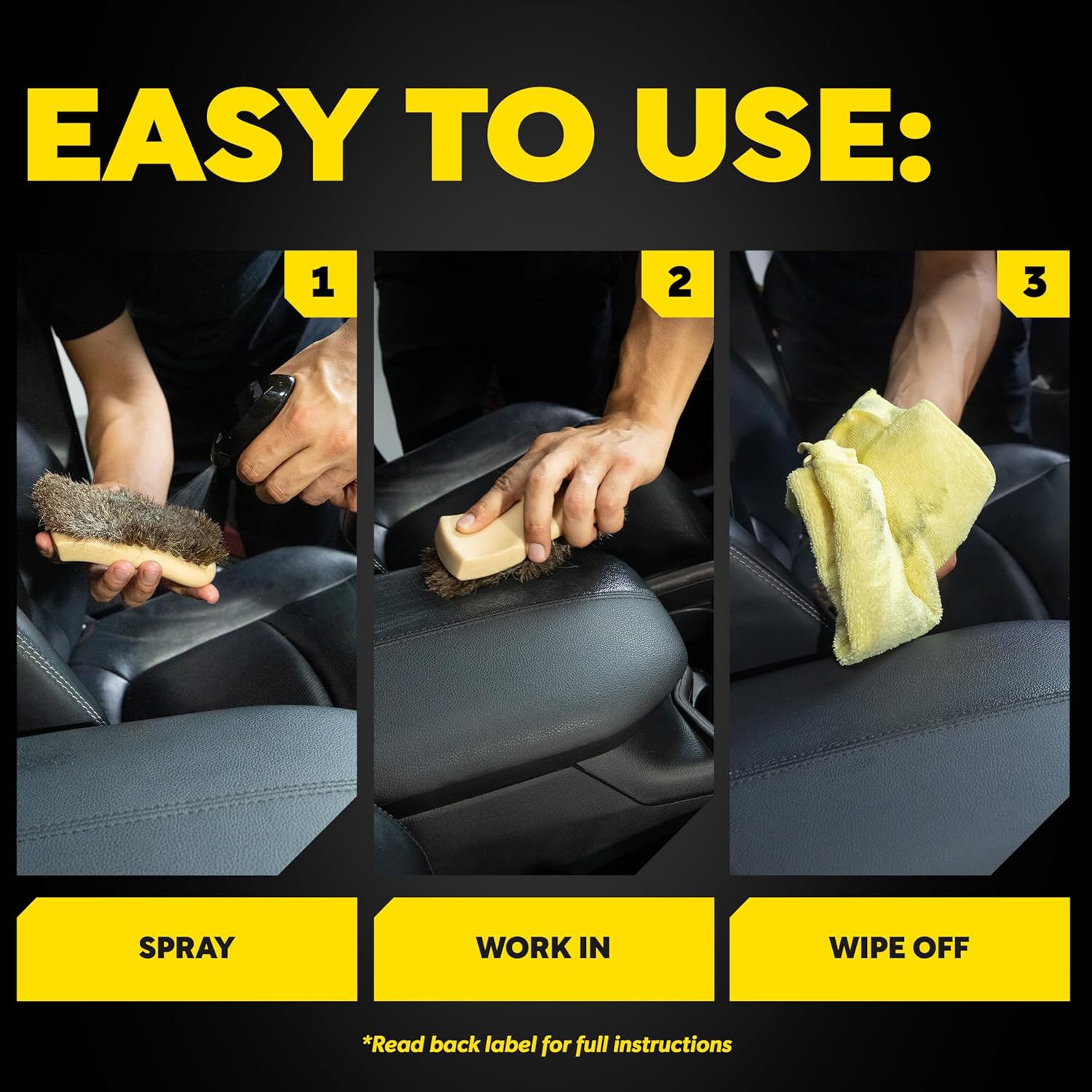 EASY TO USE:

1

2

3

SPRAY

WORK IN

WIPE OFF

*Read back label for full instructions