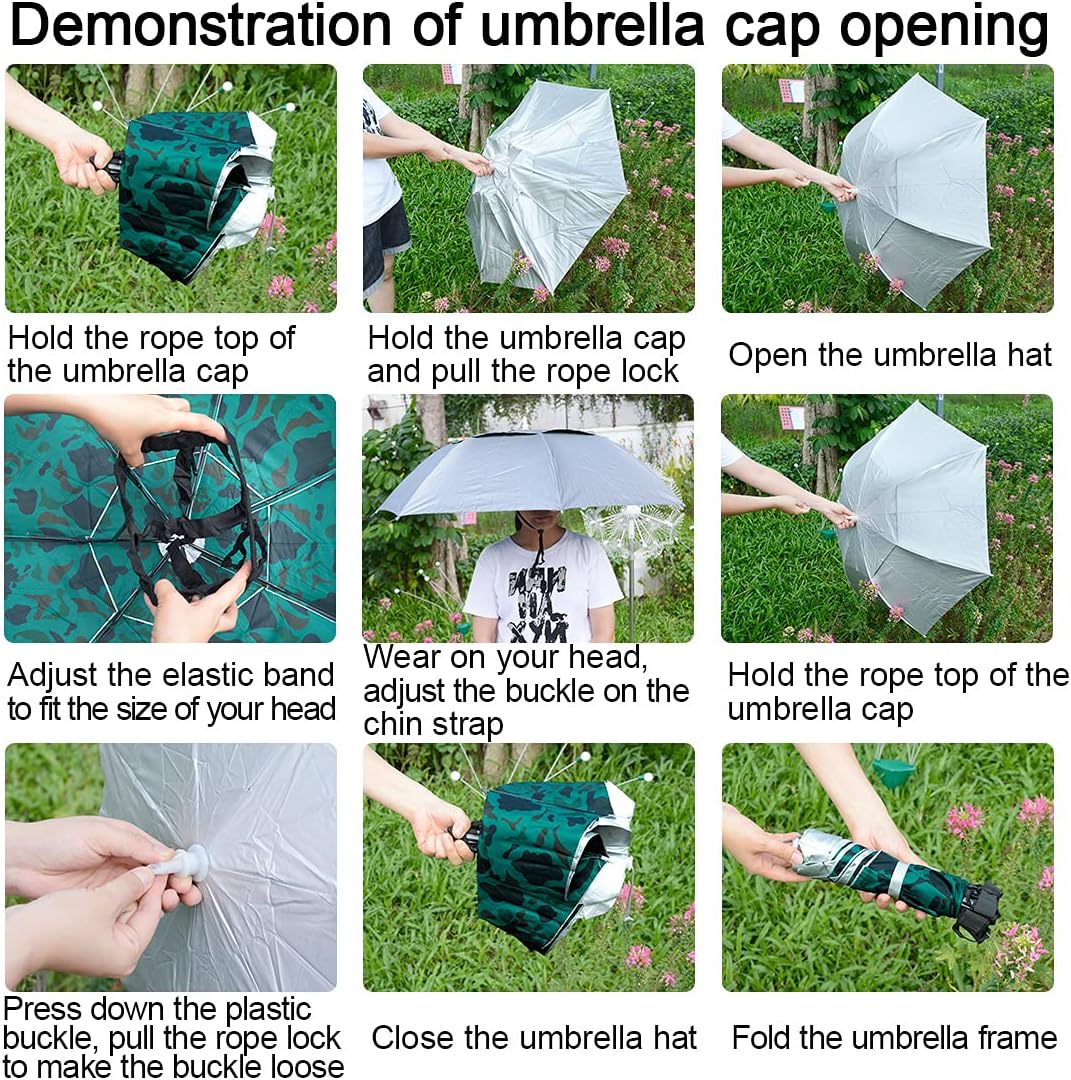 Demonstration of umbrella cap opening

Hold the rope top of the umbrella cap

Hold the umbrella cap and pull the rope lock

Open the umbrella hat

Adjust the elastic band to fit the size of your head

Wear on your head, adjust the buckle on the chin strap

Hold the rope top of the umbrella cap

Press down the plastic buckle, pull the rope lock to make the buckle loose

Close the umbrella hat

Fold the umbrella frame