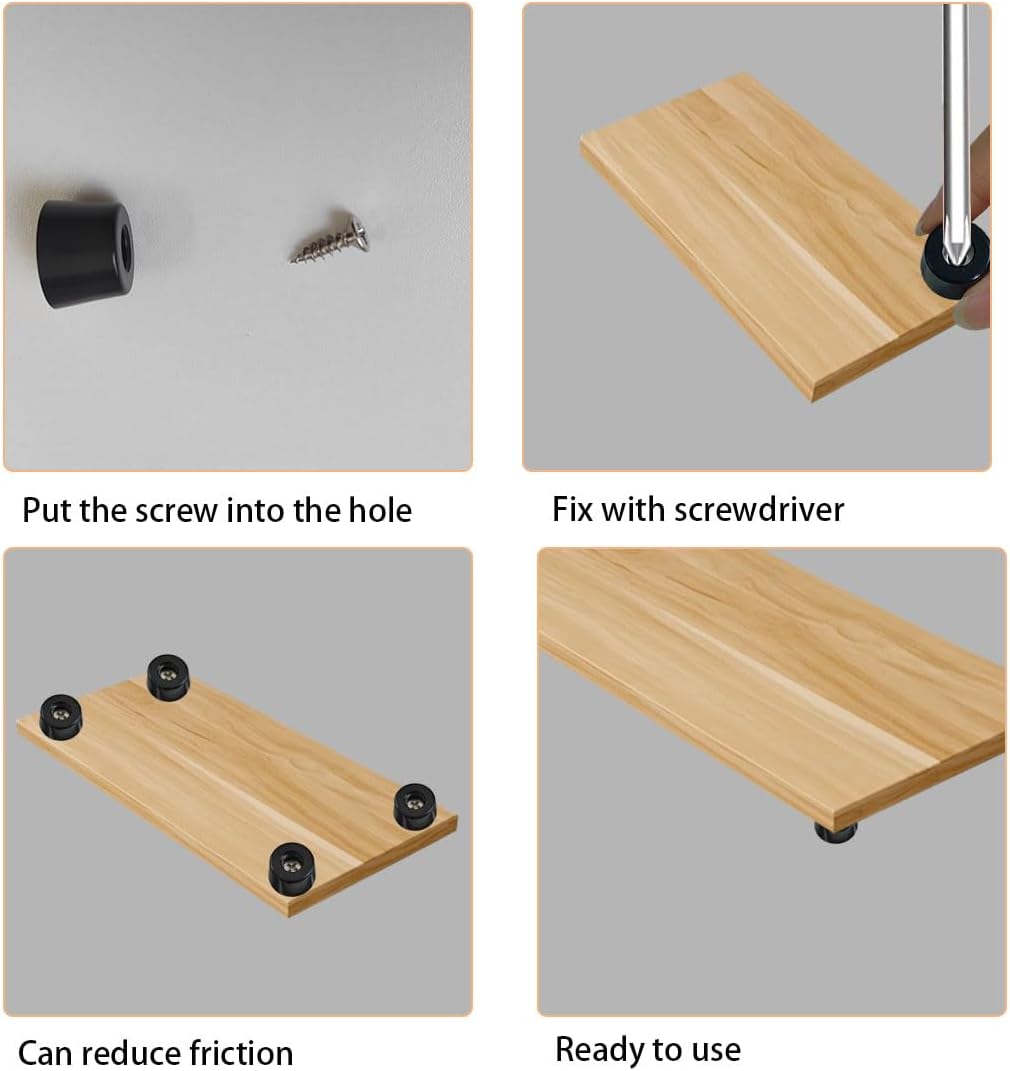 Put the screw into the hole

Fix with screwdriver

Can reduce friction

Ready to use