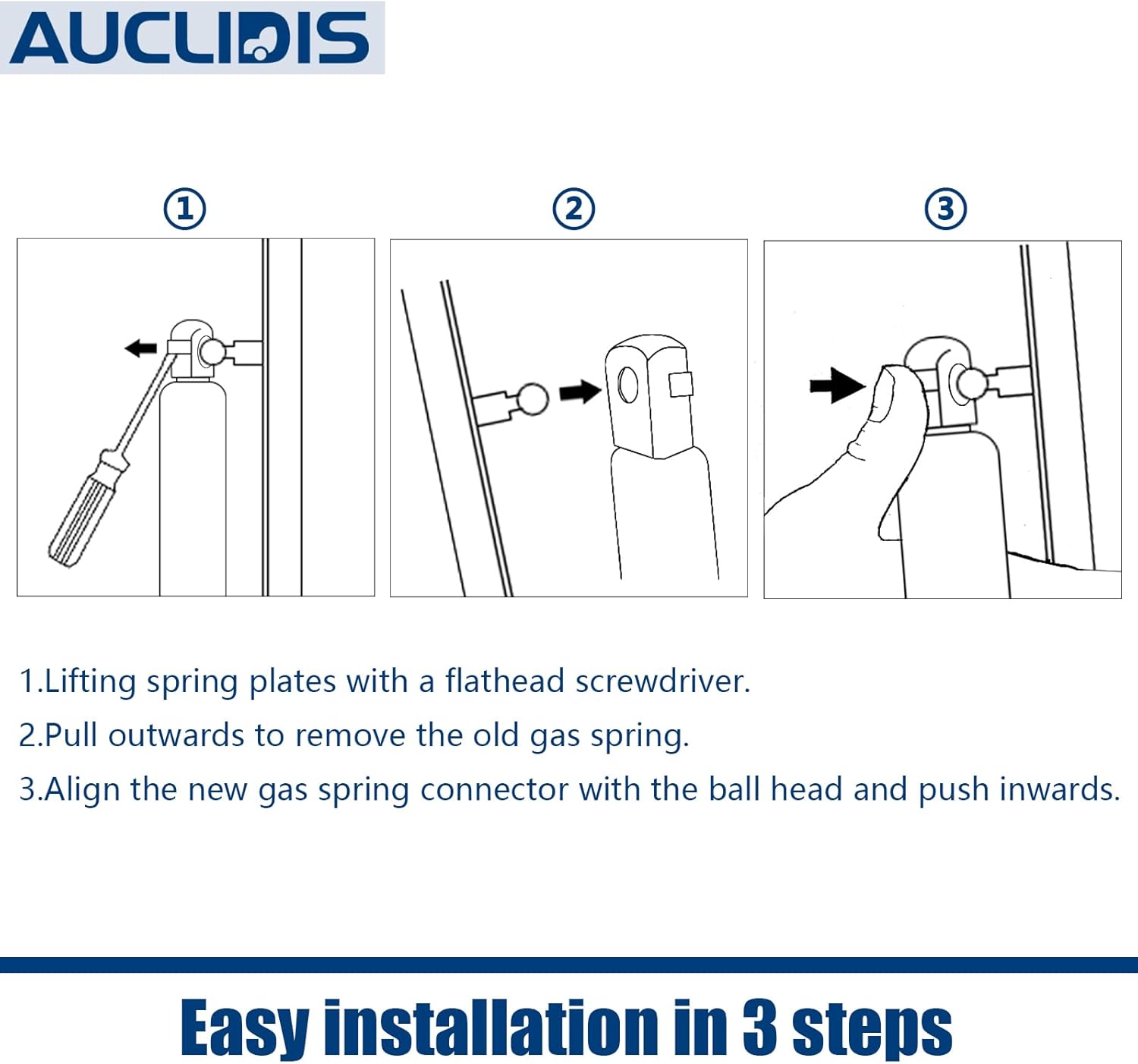 AUCLIDIS

①

②

③

1.Lifting spring plates with a flathead screwdriver.

2.Pull outwards to remove the old gas spring.

3.Align the new gas spring connector with the ball head and push inwards.

Easy installation in 3 steps