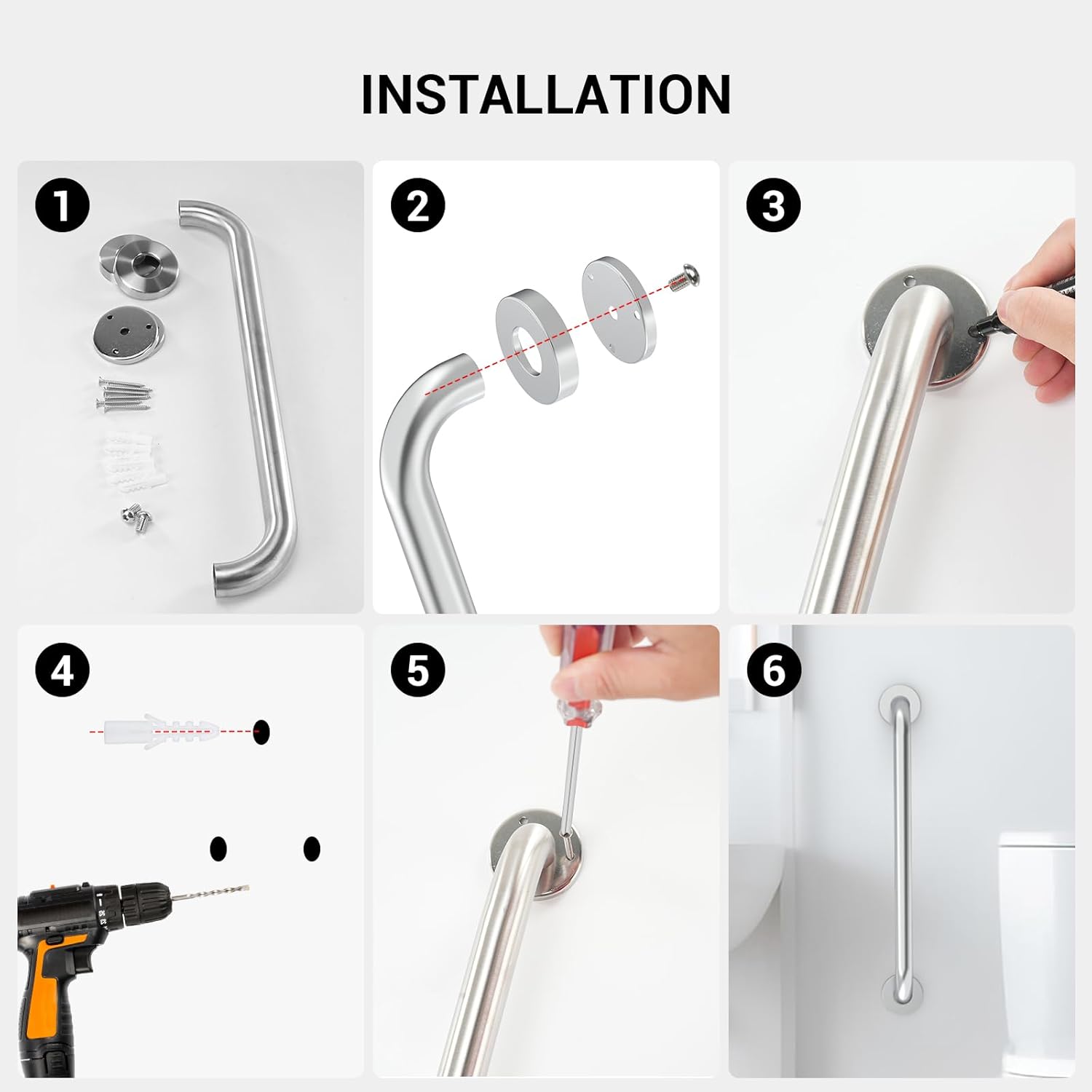 INSTALLATION

1

2

3

4

5

6