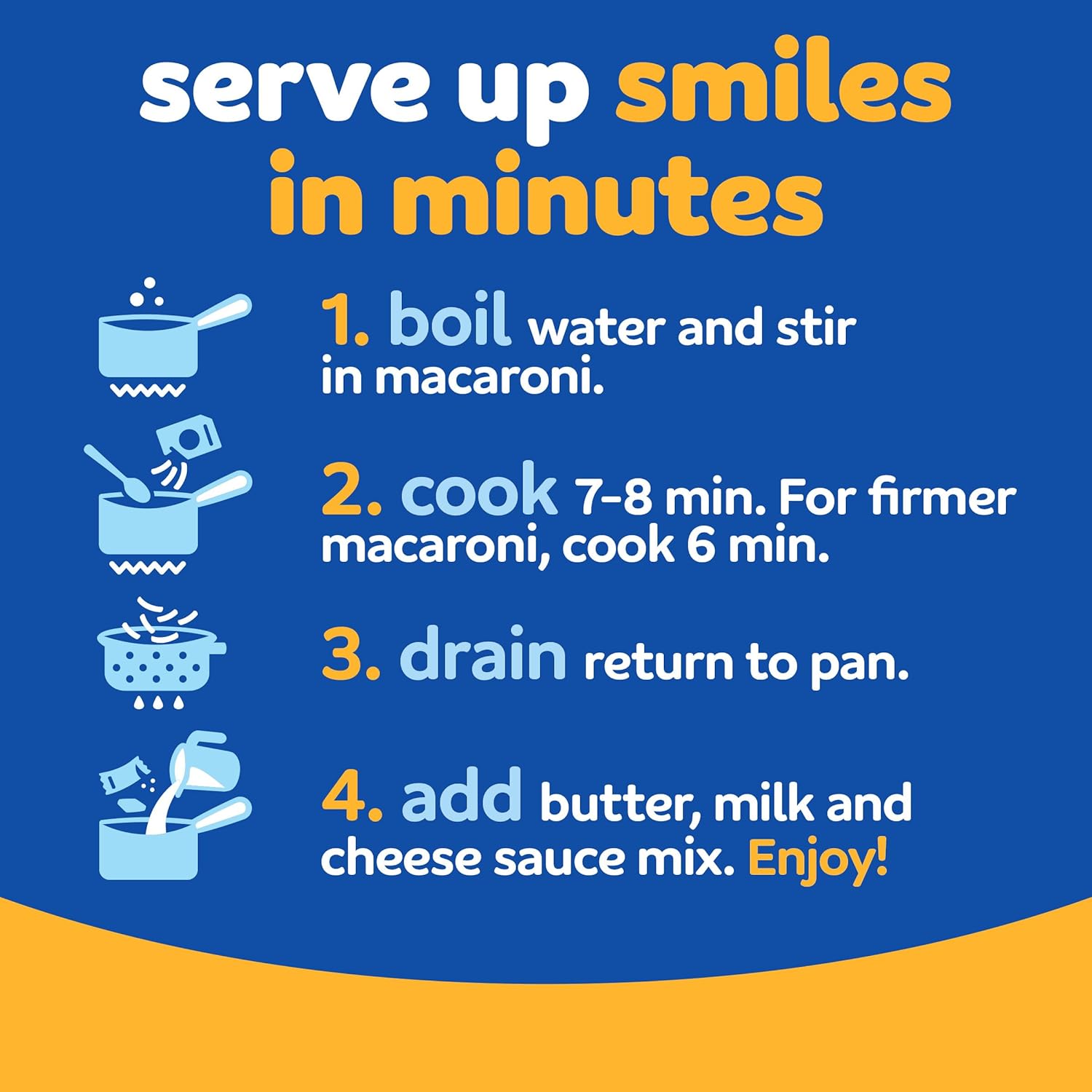 serve up smiles in minutes

1. boil water and stir in macaroni.

2. cook 7-8 min. For firmer macaroni, cook 6 min.

3. drain return to pan.

4. add butter, milk and cheese sauce mix. Enjoy!